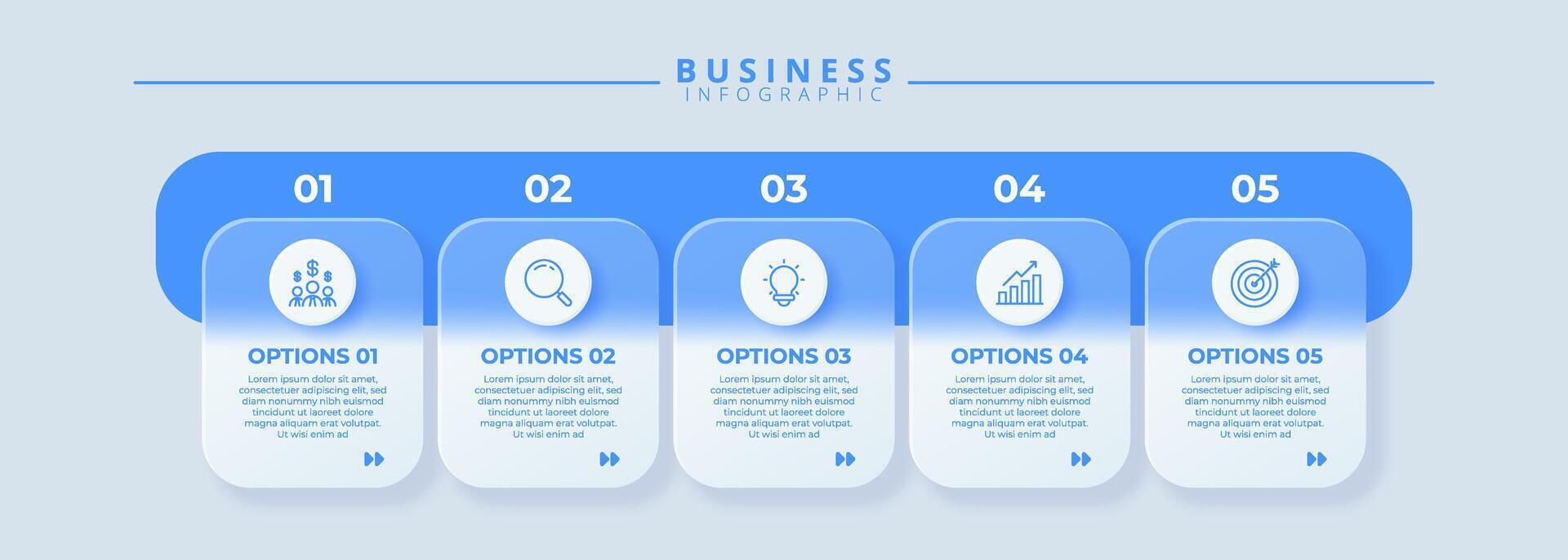 BUSINESS
INFOGRAPHIC

01

OPTIONS 01

Lorem ipsum dolor sit amet, consectetuer adipiscing elit, sed diam nonummy nibh euismod tincidunt ut laoreet dolore magna aliquam erat volutpat. Ut wisi enim ad

02

OPTIONS 02

Lorem ipsum dolor sit amet, consectetuer adipiscing elit, sed diam nonummy nibh euismod tincidunt ut laoreet dolore magna aliquam erat volutpat. Ut wisi enim ad

03

OPTIONS 03

Lorem ipsum dolor sit amet, consectetuer adipiscing elit, sed diam nonummy nibh euismod tincidunt ut laoreet dolore magna aliquam erat volutpat. Ut wisi enim ad

04

OPTIONS 04

Lorem ipsum dolor sit amet, consectetuer adipiscing elit, sed diam nonummy nibh euismod tincidunt ut laoreet dolore magna aliquam erat volutpat. Ut wisi enim ad

05

OPTIONS 05

Lorem ipsum dolor sit amet, consectetuer adipiscing elit, sed diam nonummy nibh euismod tincidunt ut laoreet dolore magna aliquam erat volutpat. Ut wisi enim ad