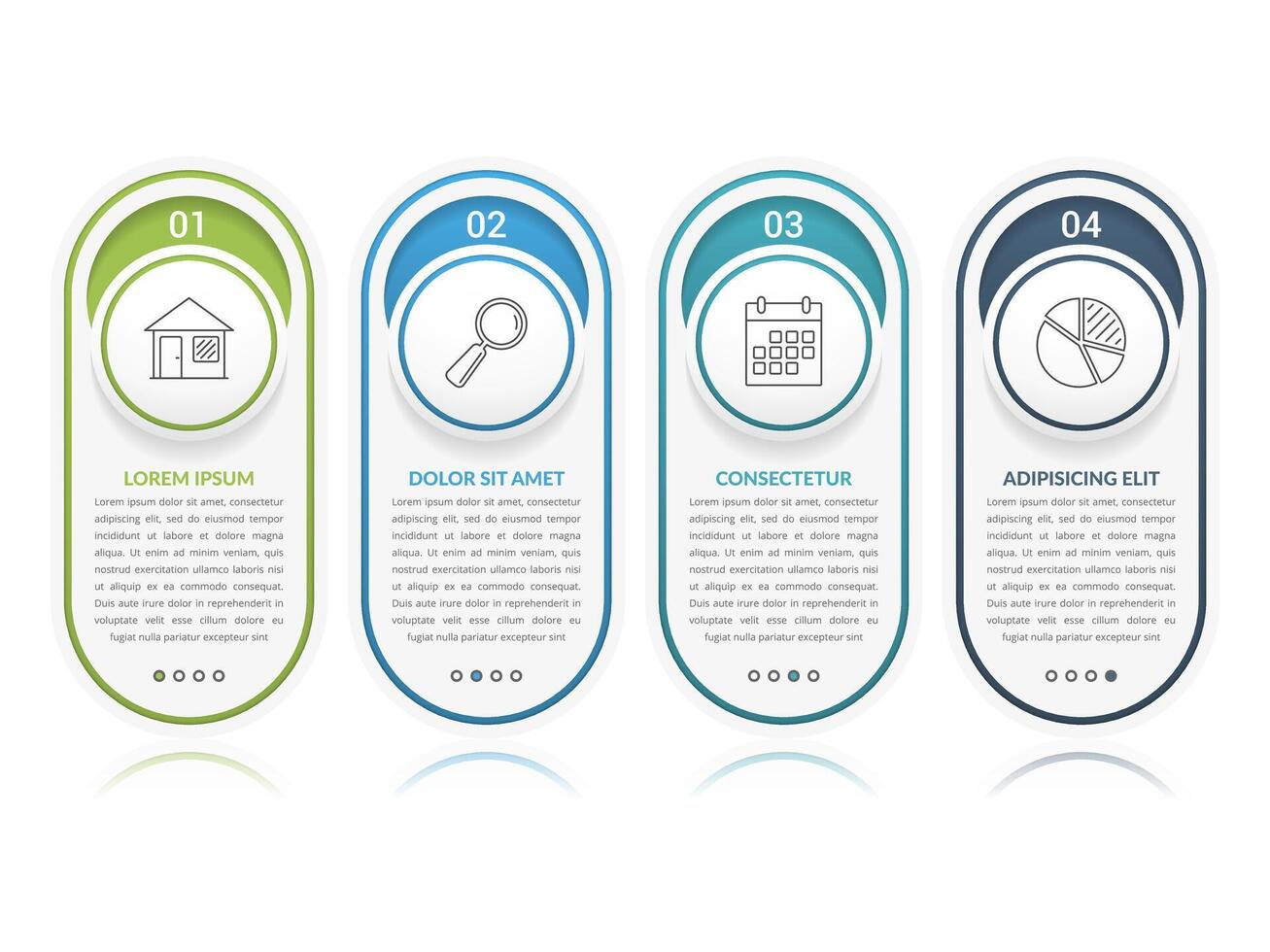 01

LOREM IPSUM

Lorem ipsum dolor sit amet, consectetur adipiscing elit, sed do eiusmod tempor incididunt ut labore et dolore magna aliqua. Ut enim ad minim veniam, quis nostrud exercitation ullamco laboris nisi ut aliquip ex ea commodo consequat. Duis aute irure dolor in reprehenderit in voluptate velit esse cillum dolore eu fugiat nulla pariatur excepteur sint

02

DOLOR SIT AMET

Lorem ipsum dolor sit amet, consectetur adipiscing elit, sed do eiusmod tempor incididunt ut labore et dolore magna aliqua. Ut enim ad minim veniam, quis nostrud exercitation ullamco laboris nisi ut aliquip ex ea commodo consequat. Duis aute irure dolor in reprehenderit in voluptate velit esse cillum dolore eu fugiat nulla pariatur excepteur sint

03

CONSECTETUR

Lorem ipsum dolor sit amet, consectetur adipiscing elit, sed do eiusmod tempor incididunt ut labore et dolore magna aliqua. Ut enim ad minim veniam, quis nostrud exercitation ullamco laboris nisi ut aliquip ex ea commodo consequat. Duis aute irure dolor in reprehenderit in voluptate velit esse cillum dolore eu fugiat nulla pariatur excepteur sint

04

ADIPISICING ELIT

Lorem ipsum dolor sit amet, consectetur adipiscing elit, sed do eiusmod tempor incididunt ut labore et dolore magna aliqua. Ut enim ad minim veniam, quis nostrud exercitation ullamco laboris nisi ut aliquip ex ea commodo consequat. Duis aute irure dolor in reprehenderit in voluptate velit esse cillum dolore eu fugiat nulla pariatur excepteur sint