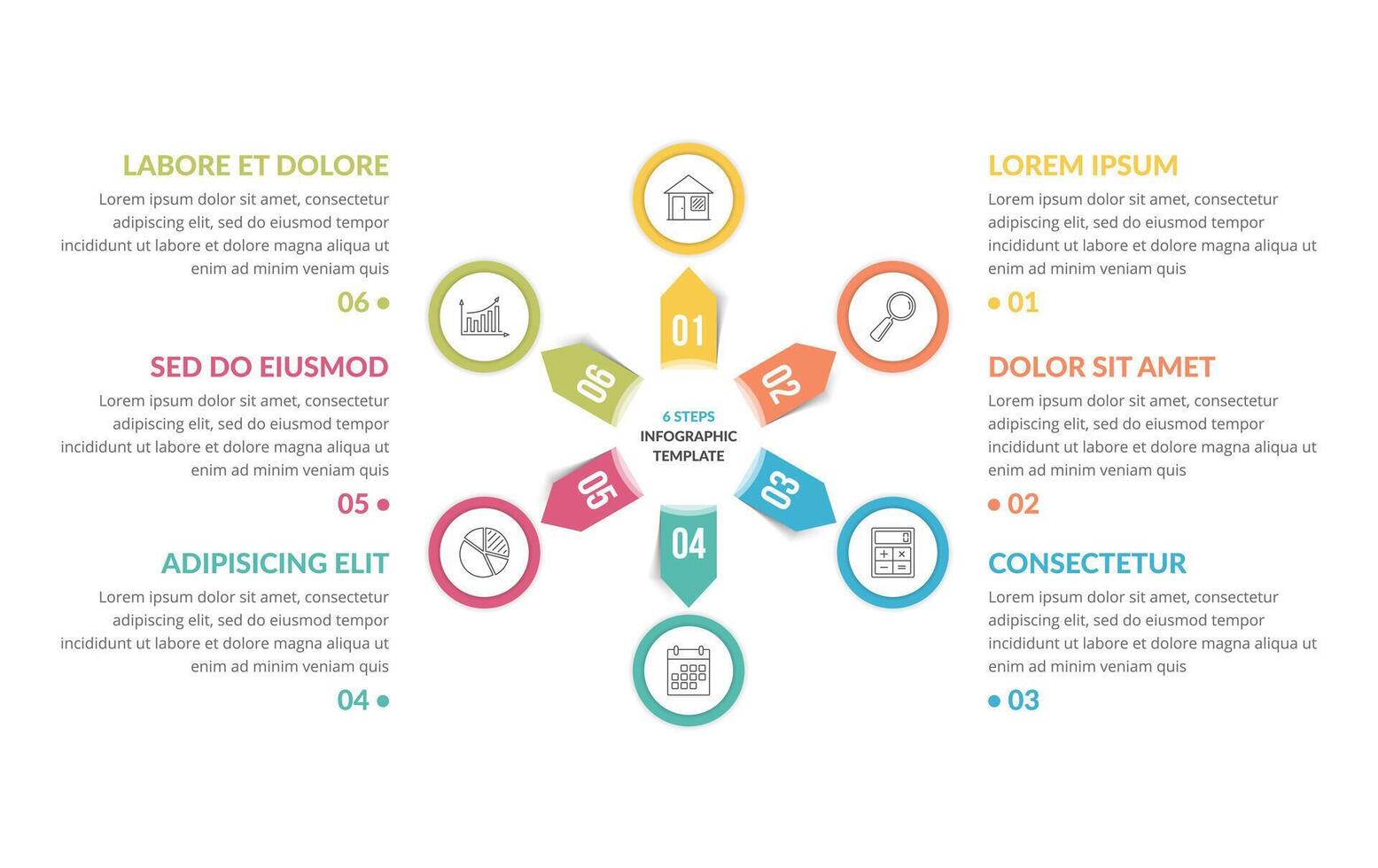 LABORE ET DOLORE
Lorem ipsum dolor sit amet, consectetur adipiscing elit, sed do eiusmod tempor incididunt ut labore et dolore magna aliqua ut enim ad minim veniam quis
06

SED DO EIUSMOD
Lorem ipsum dolor sit amet, consectetur adipiscing elit, sed do eiusmod tempor incididunt ut labore et dolore magna aliqua ut enim ad minim veniam quis
05

ADIPISICING ELIT
Lorem ipsum dolor sit amet, consectetur adipiscing elit, sed do eiusmod tempor incididunt ut labore et dolore magna aliqua ut enim ad minim veniam quis
04

01
02
03
04
05
06

6 STEPS
INFOGRAPHIC
TEMPLATE

LOREM IPSUM
Lorem ipsum dolor sit amet, consectetur adipiscing elit, sed do eiusmod tempor incididunt ut labore et dolore magna aliqua ut enim ad minim veniam quis
01

DOLOR SIT AMET
Lorem ipsum dolor sit amet, consectetur adipiscing elit, sed do eiusmod tempor incididunt ut labore et dolore magna aliqua ut enim ad minim veniam quis
02

CONSECTETUR
Lorem ipsum dolor sit amet, consectetur adipiscing elit, sed do eiusmod tempor incididunt ut labore et dolore magna aliqua ut enim ad minim veniam quis
03