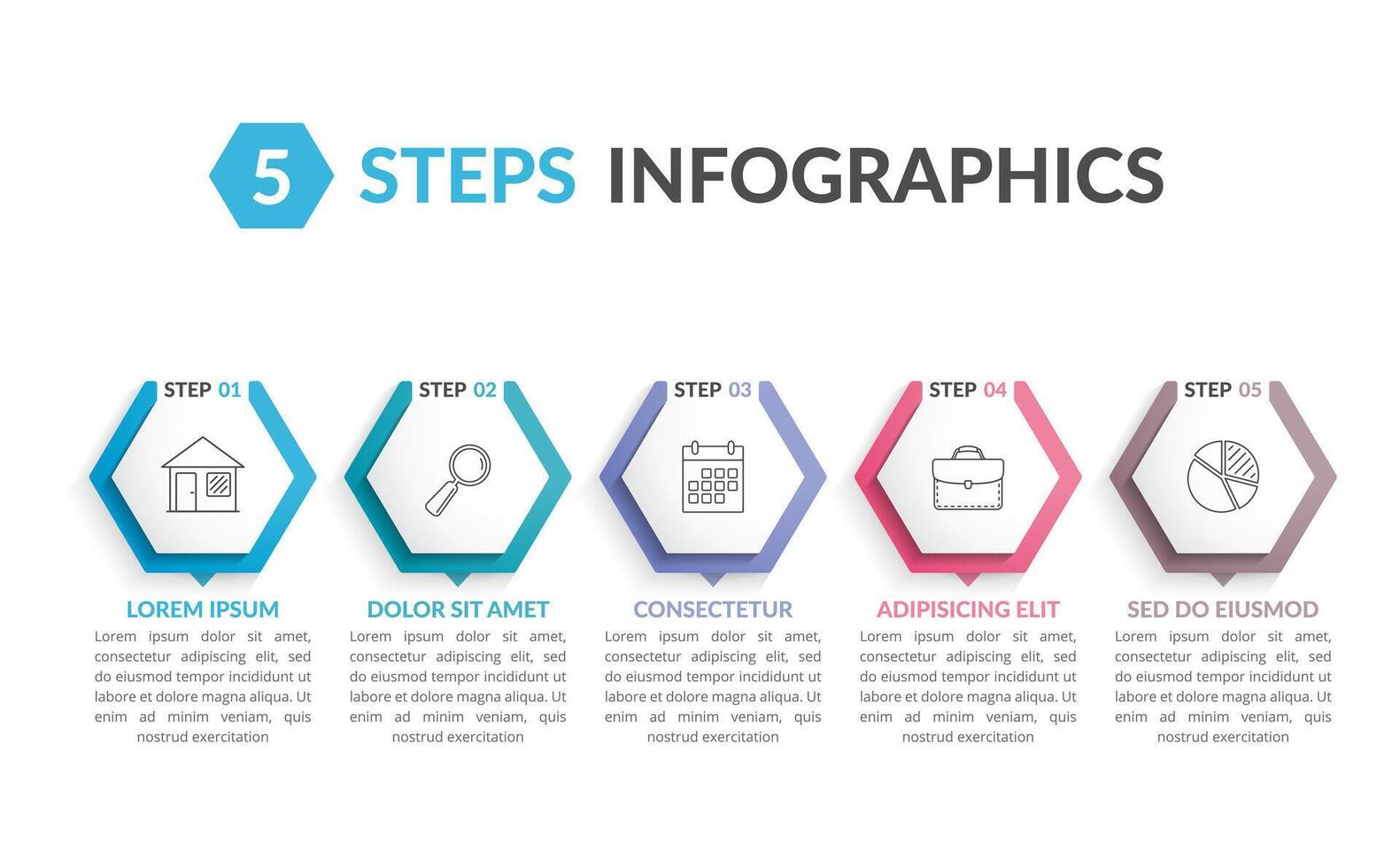 5 STEPS INFOGRAPHICS

STEP 01

LOREM IPSUM

Lorem ipsum dolor sit amet, consectetur adipiscing elit, sed do eiusmod tempor incididunt ut labore et dolore magna aliqua. Ut enim ad minim veniam, quis nostrud exercitation

STEP 02

DOLOR SIT AMET

Lorem ipsum dolor sit amet, consectetur adipiscing elit, sed do eiusmod tempor incididunt ut labore et dolore magna aliqua. Ut enim ad minim veniam, quis nostrud exercitation

STEP 03

CONSECTETUR

Lorem ipsum dolor sit amet, consectetur adipiscing elit, sed do eiusmod tempor incididunt ut labore et dolore magna aliqua. Ut enim ad minim veniam, quis nostrud exercitation

STEP 04

ADIPISICING ELIT

Lorem ipsum dolor sit amet, consectetur adipiscing elit, sed do eiusmod tempor incididunt ut labore et dolore magna aliqua. Ut enim ad minim veniam, quis nostrud exercitation

STEP 05

SED DO EIUSMOD

Lorem ipsum dolor sit amet, consectetur adipiscing elit, sed do eiusmod tempor incididunt ut labore et dolore magna aliqua. Ut enim ad minim veniam, quis nostrud exercitation