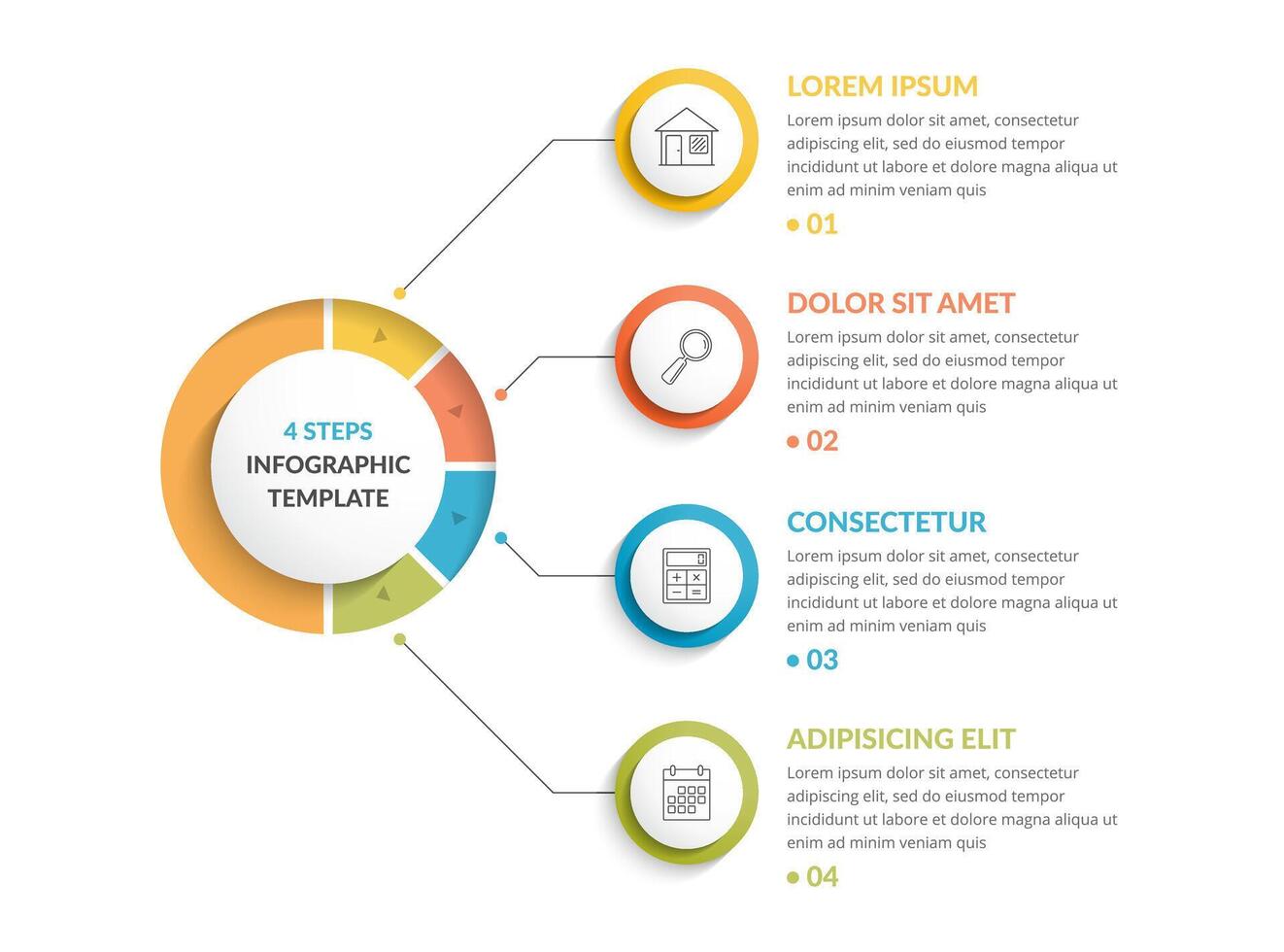 4 STEPS
INFOGRAPHIC
TEMPLATE

LOREM IPSUM
Lorem ipsum dolor sit amet, consectetur adipiscing elit, sed do eiusmod tempor incididunt ut labore et dolore magna aliqua ut enim ad minim veniam quis
01

DOLOR SIT AMET
Lorem ipsum dolor sit amet, consectetur adipiscing elit, sed do eiusmod tempor incididunt ut labore et dolore magna aliqua ut enim ad minim veniam quis
02

CONSECTETUR
Lorem ipsum dolor sit amet, consectetur adipiscing elit, sed do eiusmod tempor incididunt ut labore et dolore magna aliqua ut enim ad minim veniam quis
03

ADIPISICING ELIT
Lorem ipsum dolor sit amet, consectetur adipiscing elit, sed do eiusmod tempor incididunt ut labore et dolore magna aliqua ut enim ad minim veniam quis
04