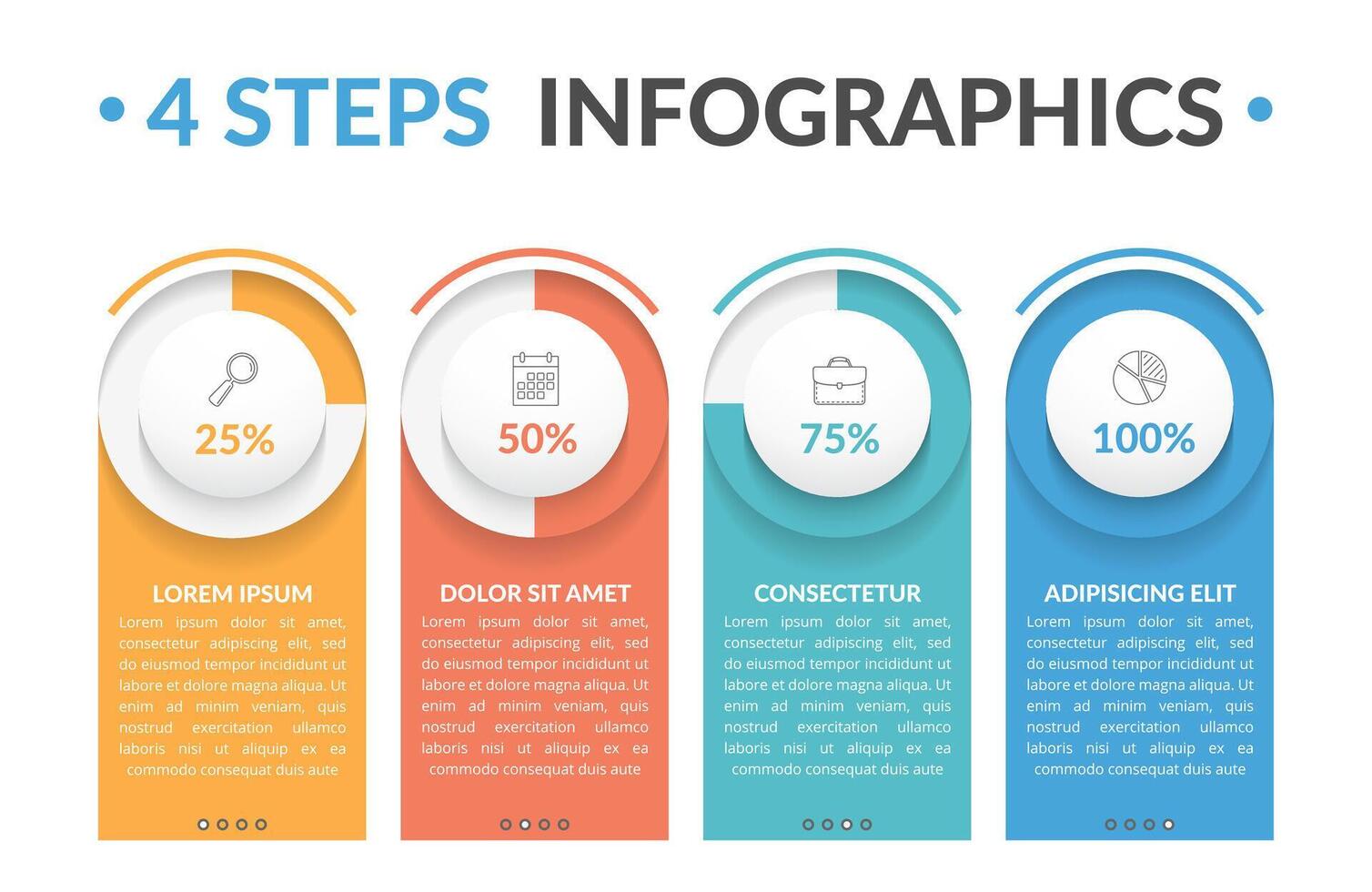 4 STEPS INFOGRAPHICS

25%

LOREM IPSUM

Lorem ipsum dolor sit amet, consectetur adipiscing elit, sed do eiusmod tempor incididunt ut labore et dolore magna aliqua. Ut enim ad minim veniam, quis nostrud exercitation ullamco laboris nisi ut aliquip ex ea commodo consequat duis aute

50%

DOLOR SIT AMET

Lorem ipsum dolor sit amet, consectetur adipiscing elit, sed do eiusmod tempor incididunt ut labore et dolore magna aliqua. Ut enim ad minim veniam, quis nostrud exercitation ullamco laboris nisi ut aliquip ex ea commodo consequat duis aute

75%

CONSECTETUR

Lorem ipsum dolor sit amet, consectetur adipiscing elit, sed do eiusmod tempor incididunt ut labore et dolore magna aliqua. Ut enim ad minim veniam, quis nostrud exercitation ullamco laboris nisi ut aliquip ex ea commodo consequat duis aute

100%

ADIPISICING ELIT

Lorem ipsum dolor sit amet, consectetur adipiscing elit, sed do eiusmod tempor incididunt ut labore et dolore magna aliqua. Ut enim ad minim veniam, quis nostrud exercitation ullamco laboris nisi ut aliquip ex ea commodo consequat duis aute