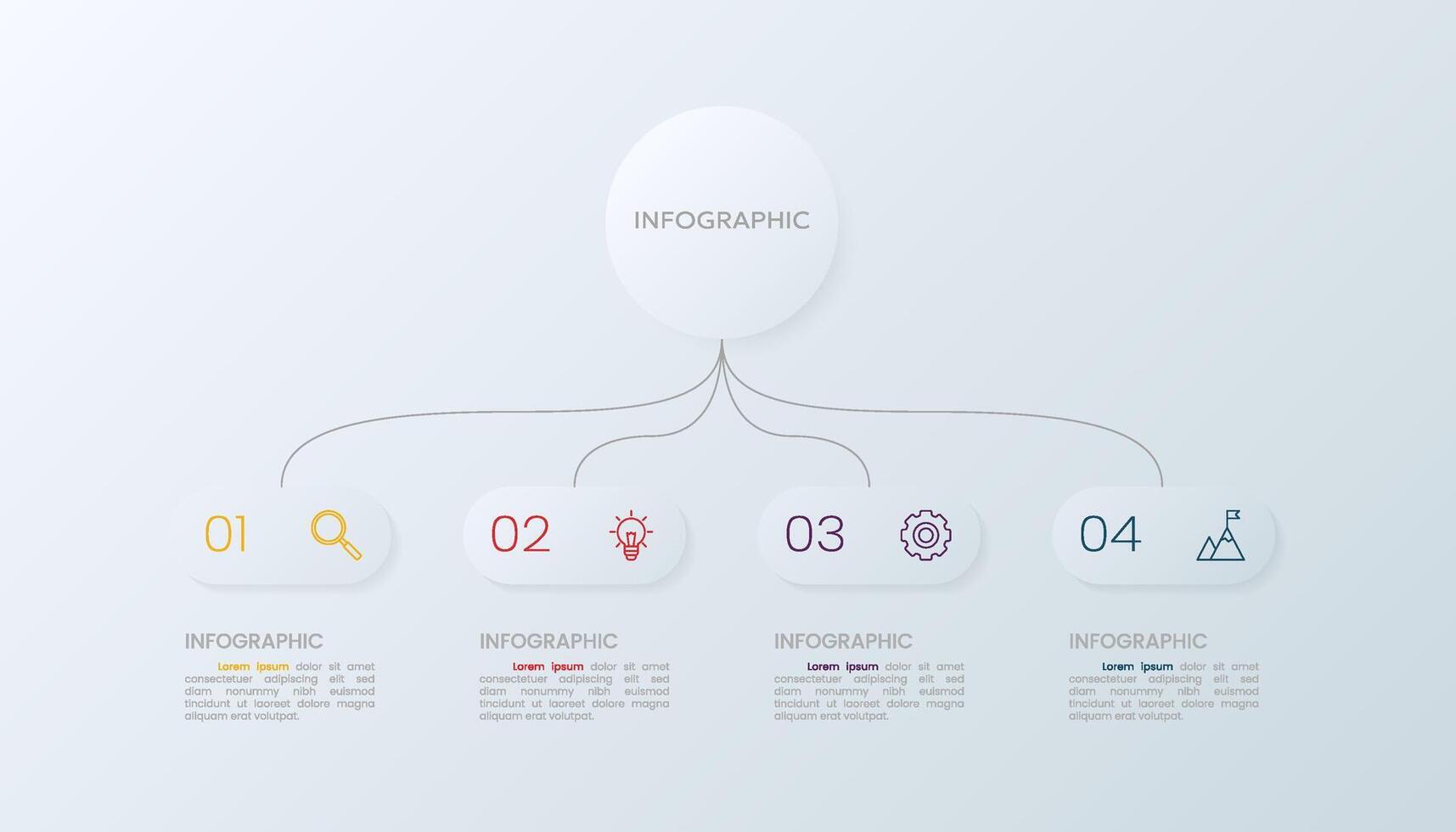 INFOGRAPHIC

01

02

03

04

INFOGRAPHIC

Lorem ipsum dolor sit amet consectetuer adipiscing elit sed diam nonummy nibh euismod tincidunt ut laoreet dolore magna aliquam erat volutpat.

INFOGRAPHIC

Lorem ipsum dolor sit amet consectetuer adipiscing elit sed diam nonummy nibh euismod tincidunt ut laoreet dolore magna aliquam erat volutpat.

INFOGRAPHIC

Lorem ipsum dolor sit amet consectetuer adipiscing elit sed diam nonummy nibh euismod tincidunt ut laoreet dolore magna aliquam erat volutpat.

INFOGRAPHIC

Lorem ipsum dolor sit amet consectetuer adipiscing elit sed diam nonummy nibh euismod tincidunt ut laoreet dolore magna aliquam erat volutpat.