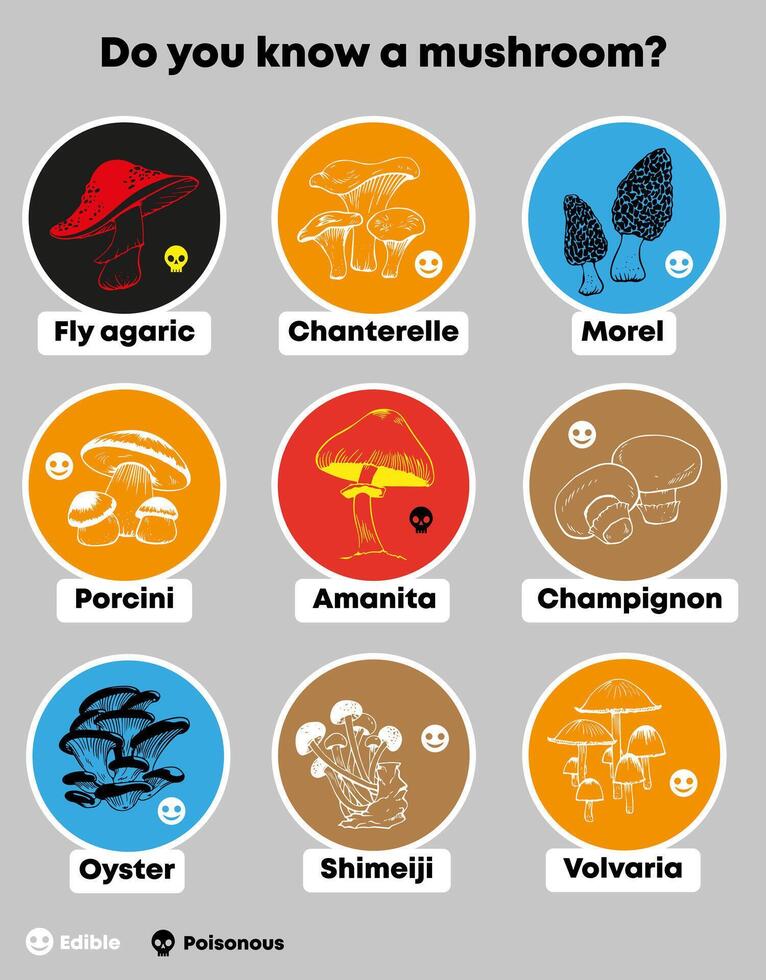 Do you know a mushroom?

Fly agaric

Chanterelle

Morel

Porcini

Amanita

Champignon

Oyster

Shimeiji

Volvaria

Edible

Poisonous