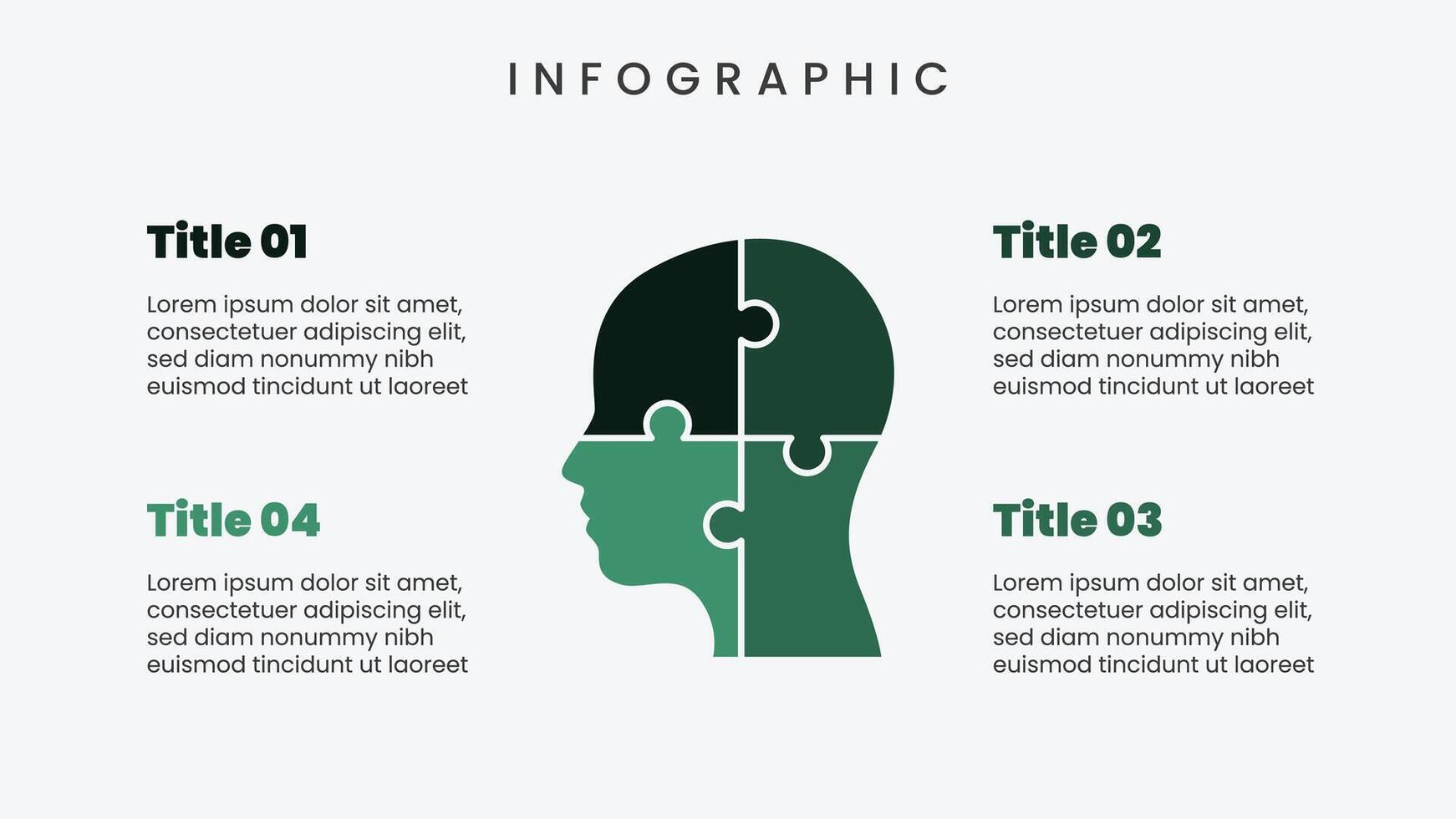 INFOGRAPHIC

Title 01

Lorem ipsum dolor sit amet, consectetuer adipiscing elit, sed diam nonummy nibh euismod tincidunt ut laoreet

Title 04

Lorem ipsum dolor sit amet, consectetuer adipiscing elit, sed diam nonummy nibh euismod tincidunt ut laoreet

Title 02

Lorem ipsum dolor sit amet, consectetuer adipiscing elit, sed diam nonummy nibh euismod tincidunt ut laoreet

Title 03

Lorem ipsum dolor sit amet, consectetuer adipiscing elit, sed diam nonummy nibh euismod tincidunt ut laoreet