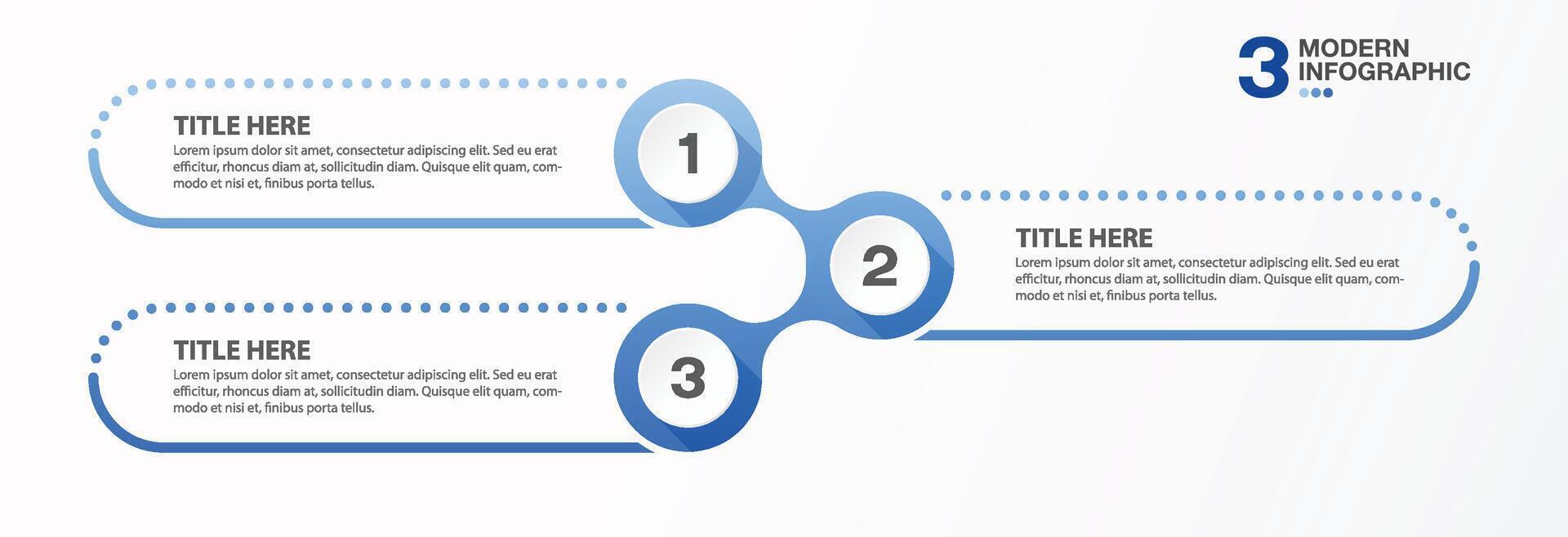 3 MODERN INFOGRAPHIC

TITLE HERE
Lorem ipsum dolor sit amet, consectetur adipiscing elit. Sed eu erat efficitur, rhoncus diam at, sollicitudin diam. Quisque elit quam, commodo et nisi et, finibus porta tellus.

1

2

TITLE HERE
Lorem ipsum dolor sit amet, consectetur adipiscing elit. Sed eu erat efficitur, rhoncus diam at, sollicitudin diam. Quisque elit quam, commodo et nisi et, finibus porta tellus.

TITLE HERE
Lorem ipsum dolor sit amet, consectetur adipiscing elit. Sed eu erat efficitur, rhoncus diam at, sollicitudin diam. Quisque elit quam, commodo et nisi et, finibus porta tellus.

3