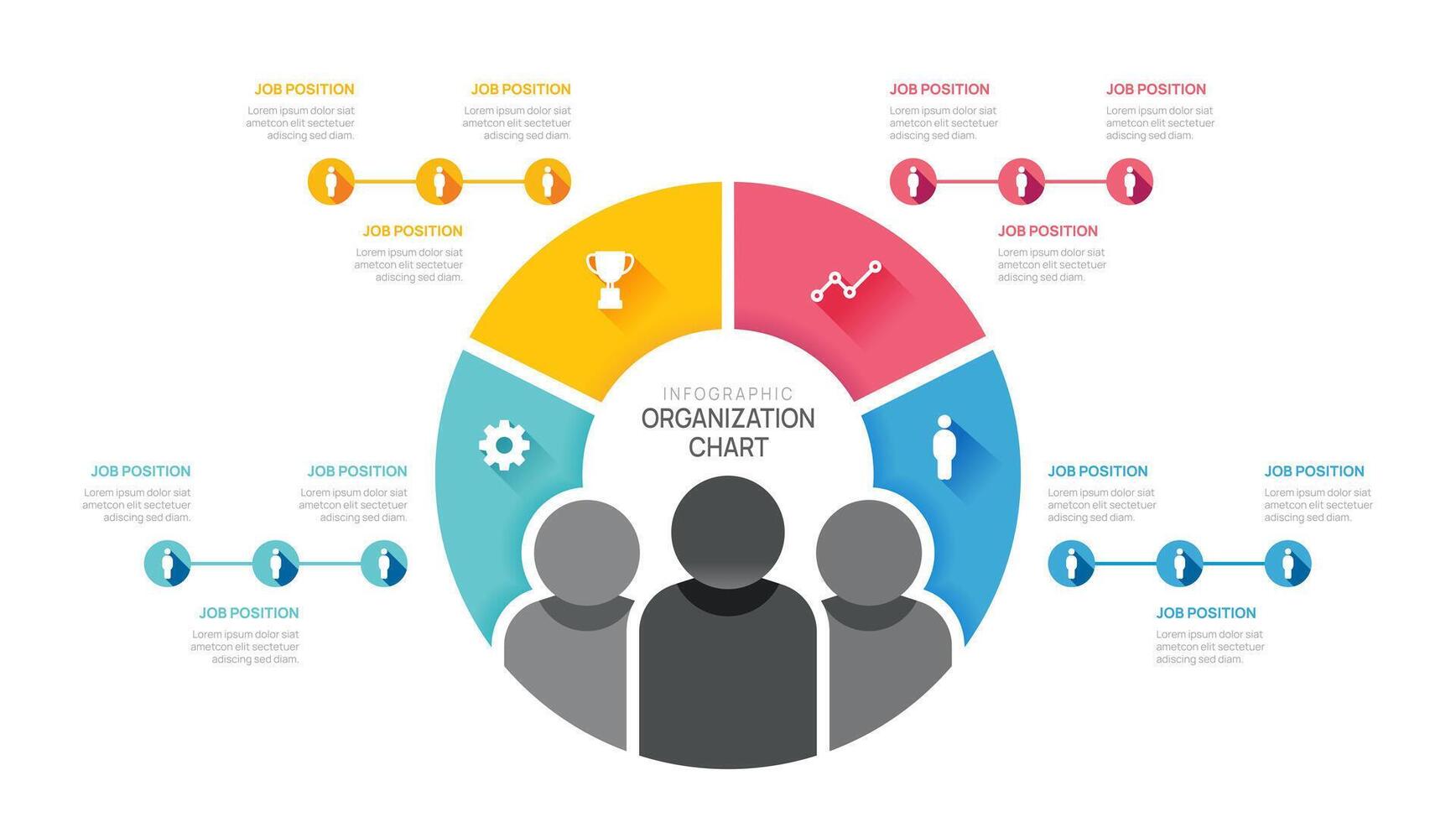 JOB POSITION
Lorem ipsum dolor siat ametcon elit sectetuer adiscing sed diam.

JOB POSITION
Lorem ipsum dolor siat ametcon elit sectetuer adiscing sed diam.

JOB POSITION
Lorem ipsum dolor siat ametcon elit sectetuer adiscing sed diam.

JOB POSITION
Lorem ipsum dolor siat ametcon elit sectetuer adiscing sed diam.

JOB POSITION
Lorem ipsum dolor siat ametcon elit sectetuer adiscing sed diam.

JOB POSITION
Lorem ipsum dolor siat ametcon elit sectetuer adiscing sed diam.

INFOGRAPHIC
ORGANIZATION CHART

JOB POSITION
Lorem ipsum dolor siat ametcon elit sectetuer adiscing sed diam.

JOB POSITION
Lorem ipsum dolor siat ametcon elit sectetuer adiscing sed diam.

JOB POSITION
Lorem ipsum dolor siat ametcon elit sectetuer adiscing sed diam.

JOB POSITION
Lorem ipsum dolor siat ametcon elit sectetuer adiscing sed diam.

JOB POSITION
Lorem ipsum dolor siat ametcon elit sectetuer adiscing sed diam.

JOB POSITION
Lorem ipsum dolor siat ametcon elit sectetuer adiscing sed diam.