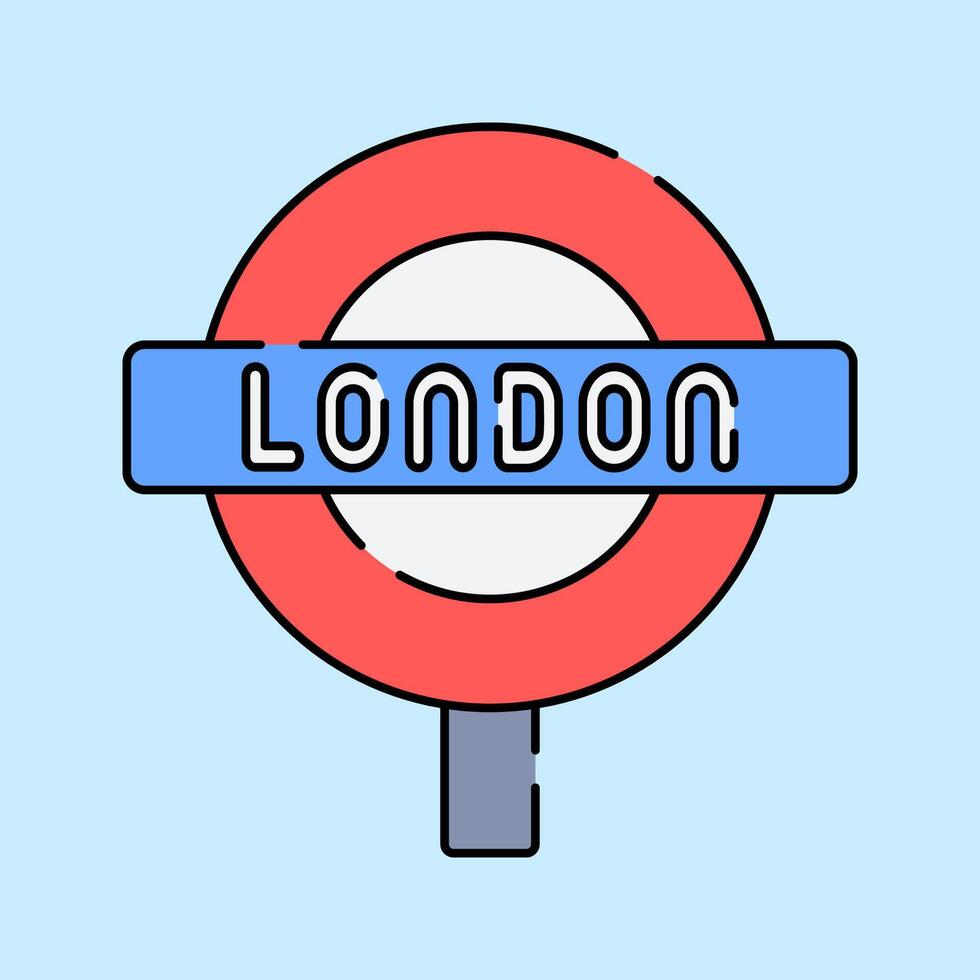 LONDON