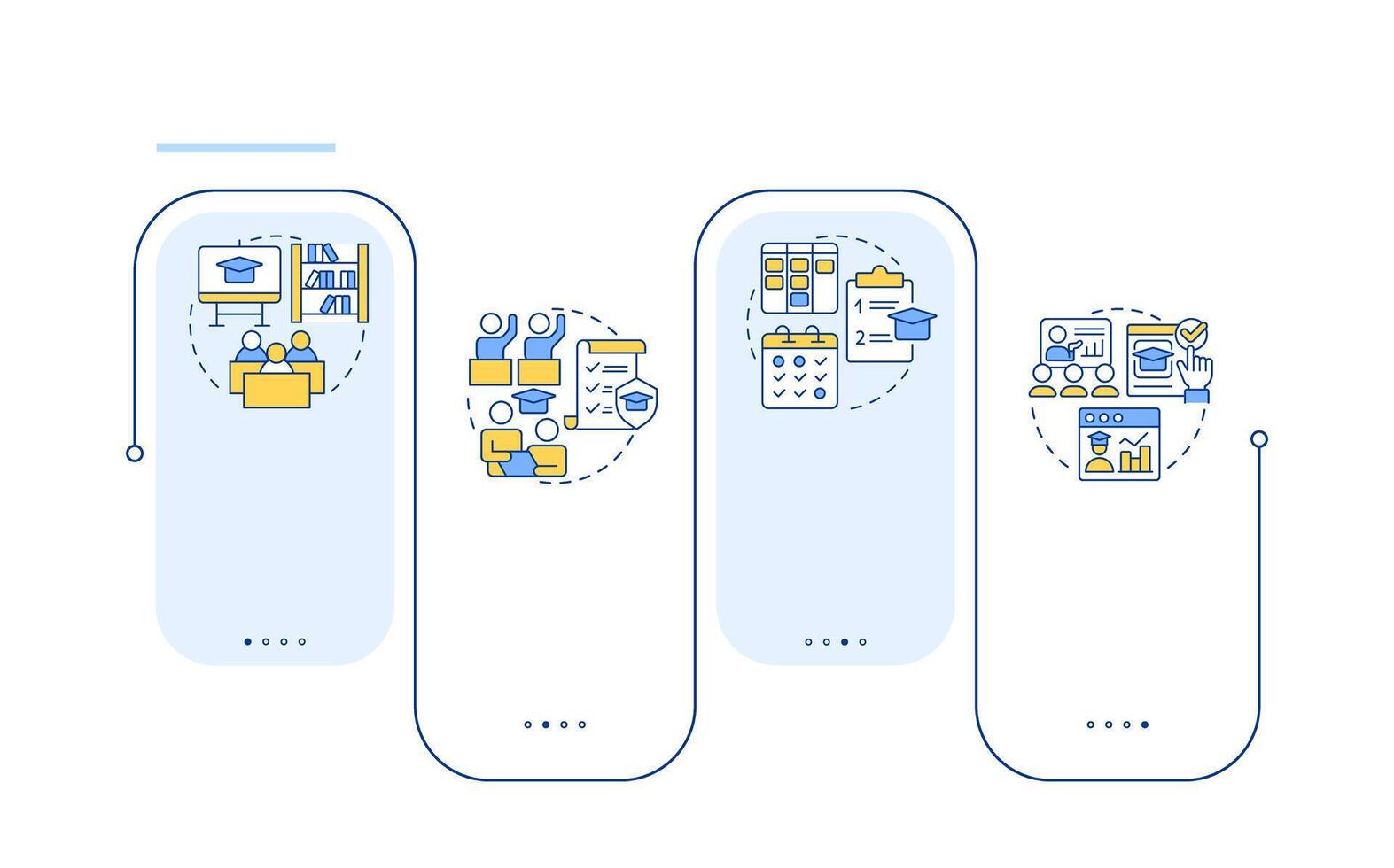 1

2