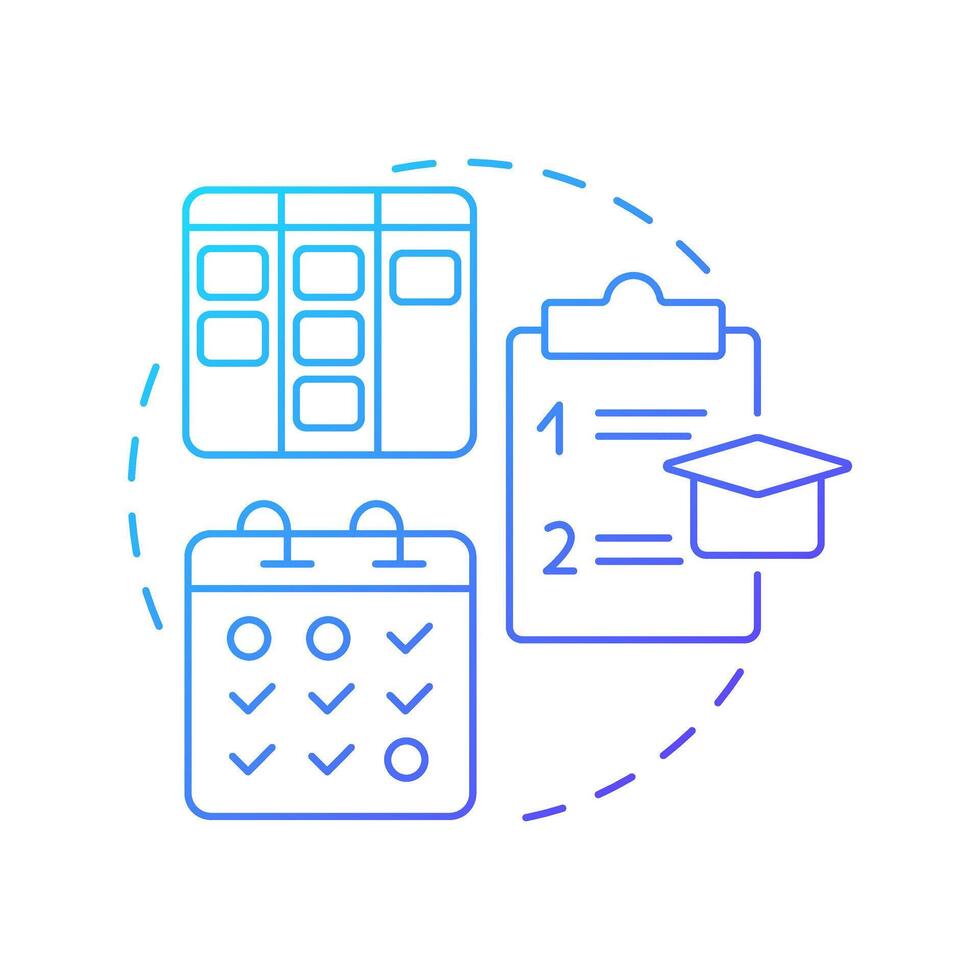 1
2