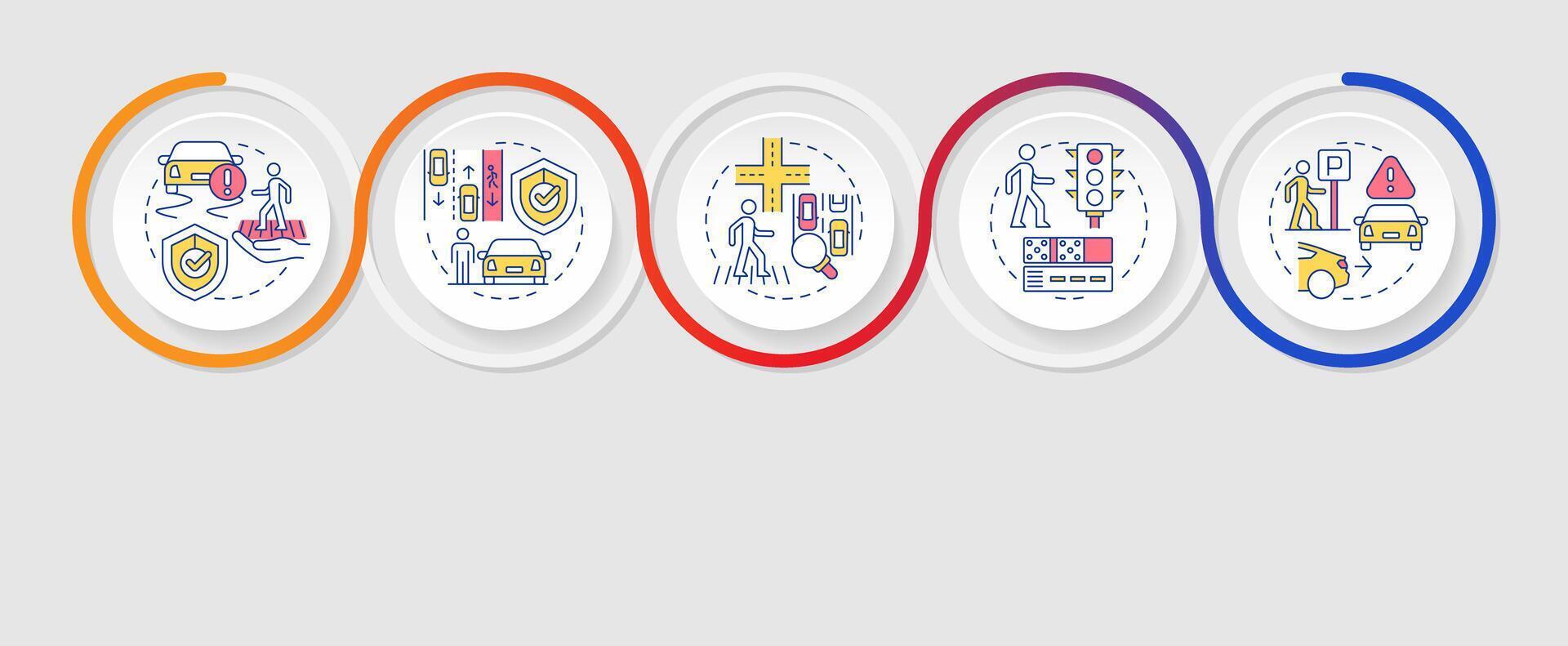 P