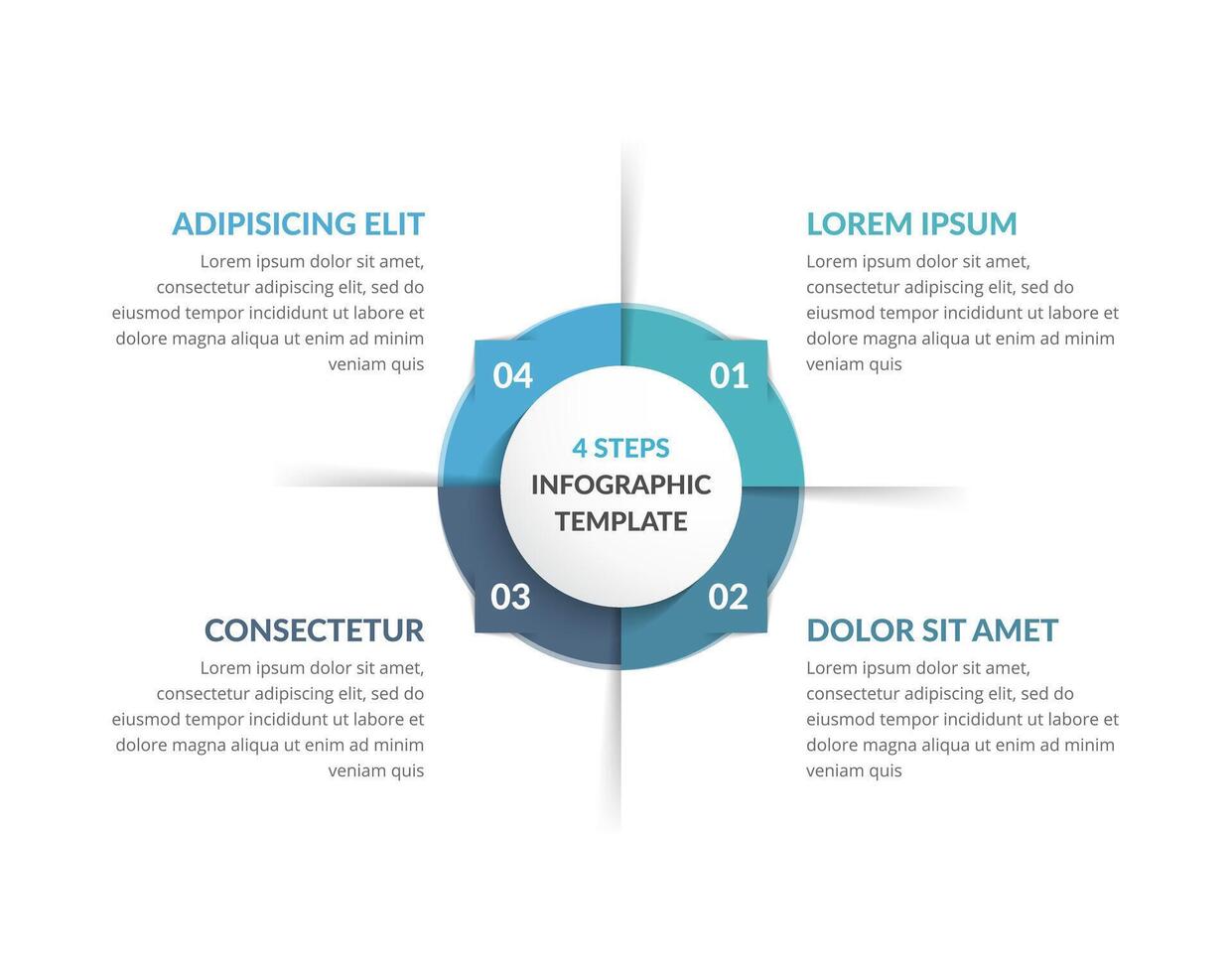 ADIPISICING ELIT
Lorem ipsum dolor sit amet, consectetur adipiscing elit, sed do eiusmod tempor incididunt ut labore et dolore magna aliqua ut enim ad minim veniam quis

LOREM IPSUM
Lorem ipsum dolor sit amet, consectetur adipiscing elit, sed do eiusmod tempor incididunt ut labore et dolore magna aliqua ut enim ad minim veniam quis

04

01

4 STEPS
INFOGRAPHIC
TEMPLATE

03

02

CONSECTETUR
Lorem ipsum dolor sit amet, consectetur adipiscing elit, sed do eiusmod tempor incididunt ut labore et dolore magna aliqua ut enim ad minim veniam quis

DOLOR SIT AMET
Lorem ipsum dolor sit amet, consectetur adipiscing elit, sed do eiusmod tempor incididunt ut labore et dolore magna aliqua ut enim ad minim veniam quis