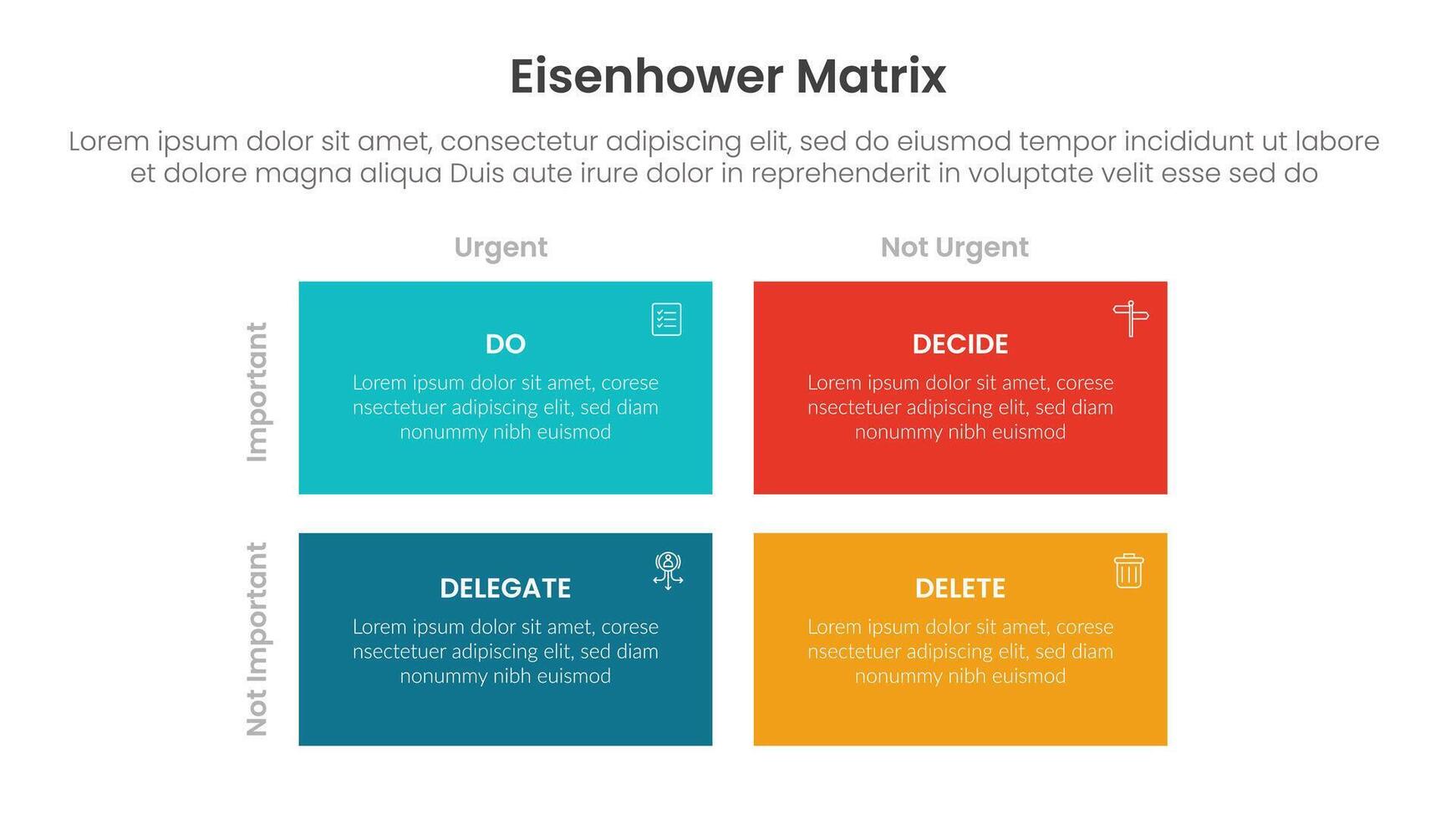 Eisenhower Matrix

Lorem ipsum dolor sit amet, consectetur adipiscing elit, sed do eiusmod tempor incididunt ut labore et dolore magna aliqua Duis aute irure dolor in reprehenderit in voluptate velit esse sed do

Urgent

Not Urgent

Important

DO

Lorem ipsum dolor sit amet, corese nsectetuer adipiscing elit, sed diam nonummy nibh euismod

DECIDE

Lorem ipsum dolor sit amet, corese nsectetuer adipiscing elit, sed diam nonummy nibh euismod

Not Important

DELEGATE

Lorem ipsum dolor sit amet, corese nsectetuer adipiscing elit, sed diam nonummy nibh euismod

DELETE

Lorem ipsum dolor sit amet, corese nsectetuer adipiscing elit, sed diam nonummy nibh euismod