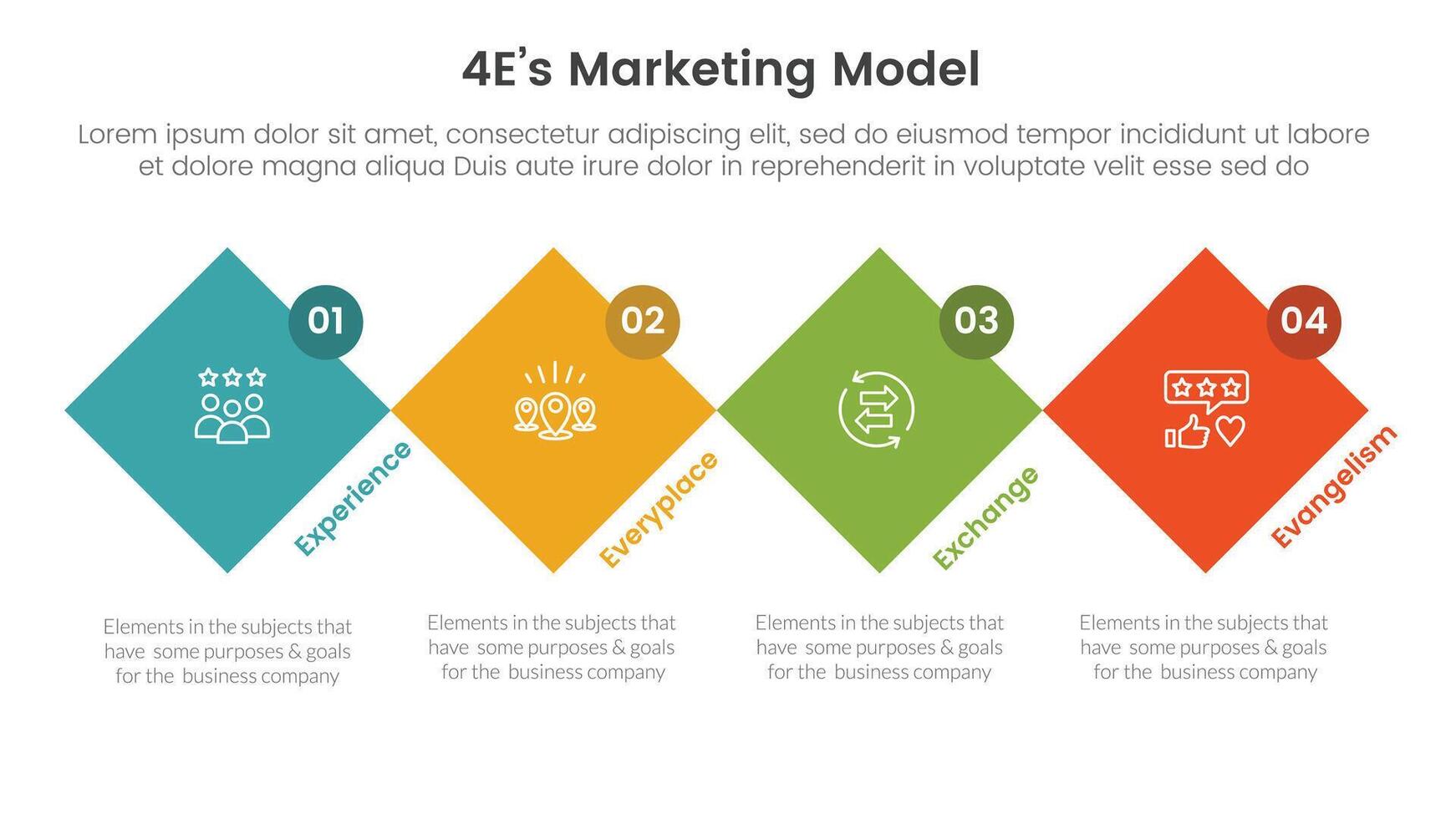 4E's Marketing Model

Lorem ipsum dolor sit amet, consectetur adipiscing elit, sed do eiusmod tempor incididunt ut labore et dolore magna aliqua Duis aute irure dolor in reprehenderit in voluptate velit esse sed do

01

Experience

Elements in the subjects that have some purposes & goals for the business company

02

Everyplace

Elements in the subjects that have some purposes & goals for the business company

03

Exchange

Elements in the subjects that have some purposes & goals for the business company

04

Evangelism

Elements in the subjects that have some purposes & goals for the business company