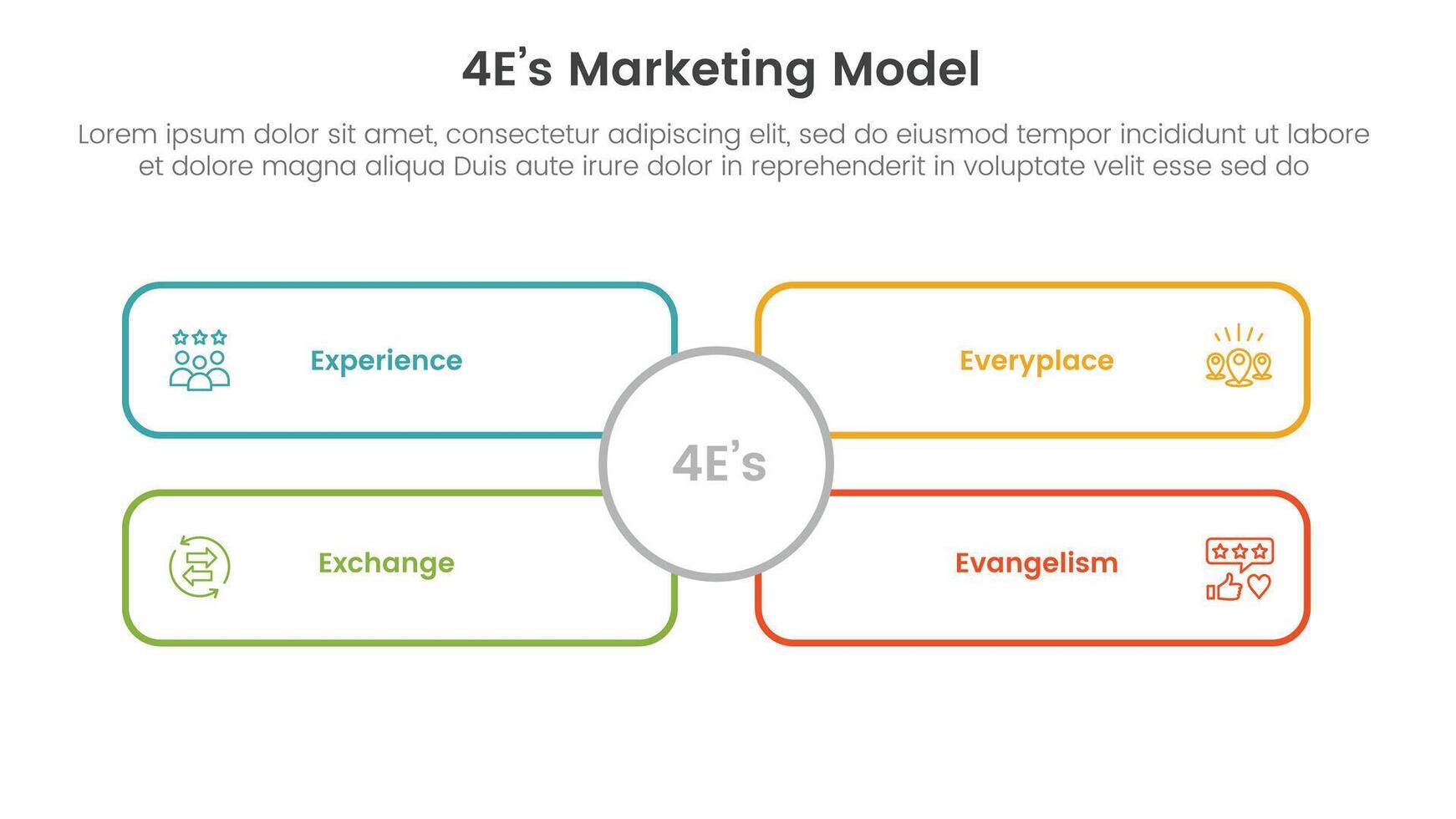 4E’s Marketing Model

Lorem ipsum dolor sit amet, consectetur adipiscing elit, sed do eiusmod tempor incididunt ut labore et dolore magna aliqua Duis aute irure dolor in reprehenderit in voluptate velit esse sed do

Experience

Everyplace

4E’s

Exchange

Evangelism