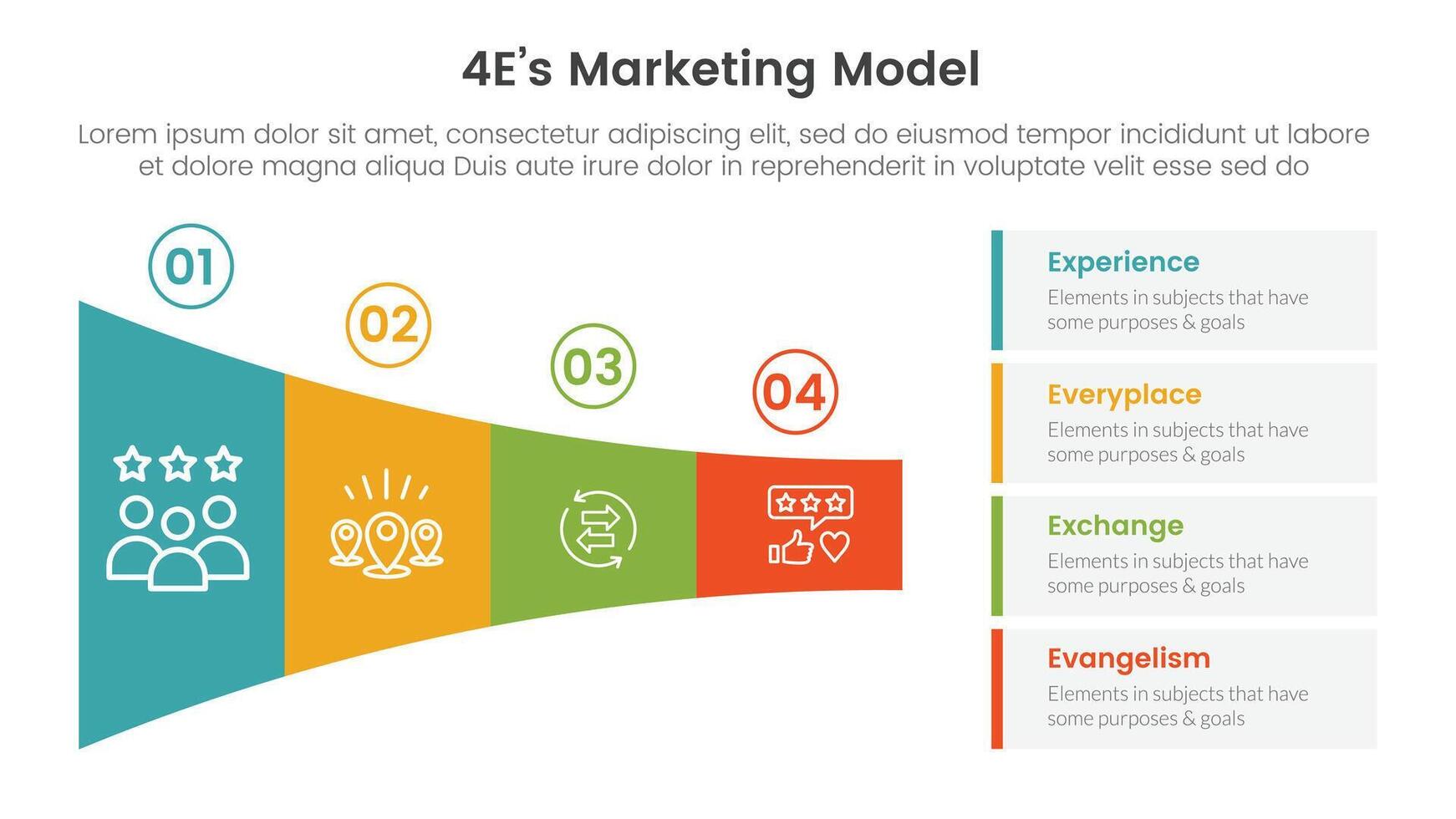 4E's Marketing Model

Lorem ipsum dolor sit amet, consectetur adipiscing elit, sed do eiusmod tempor incididunt ut labore et dolore magna aliqua Duis aute irure dolor in reprehenderit in voluptate velit esse sed do

01

02

03

04

Experience
Elements in subjects that have some purposes & goals

Everyplace
Elements in subjects that have some purposes & goals

Exchange
Elements in subjects that have some purposes & goals

Evangelism
Elements in subjects that have some purposes & goals