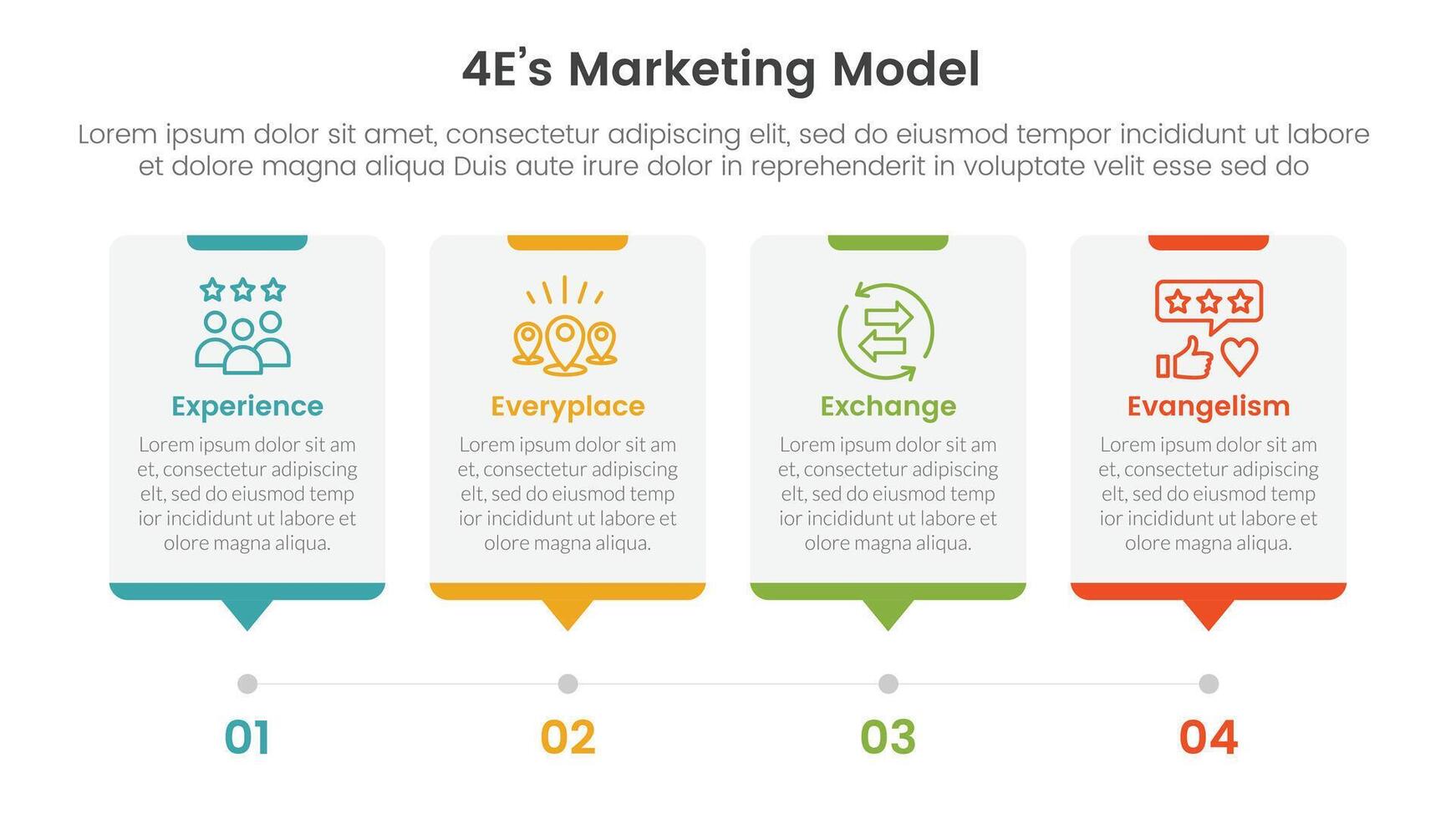 4E's Marketing Model

Lorem ipsum dolor sit amet, consectetur adipiscing elit, sed do eiusmod tempor incididunt ut labore et dolore magna aliqua Duis aute irure dolor in reprehenderit in voluptate velit esse sed do

Experience

Lorem ipsum dolor sit am et, consectetur adipiscing elt, sed do eiusmod temp ior incididunt ut labore et olore magna aliqua.

Everyplace

Lorem ipsum dolor sit am et, consectetur adipiscing elt, sed do eiusmod temp ior incididunt ut labore et olore magna aliqua.

Exchange

Lorem ipsum dolor sit am et, consectetur adipiscing elt, sed do eiusmod temp ior incididunt ut labore et olore magna aliqua.

Evangelism

Lorem ipsum dolor sit am et, consectetur adipiscing elt, sed do eiusmod temp ior incididunt ut labore et olore magna aliqua.

01

02

03

04