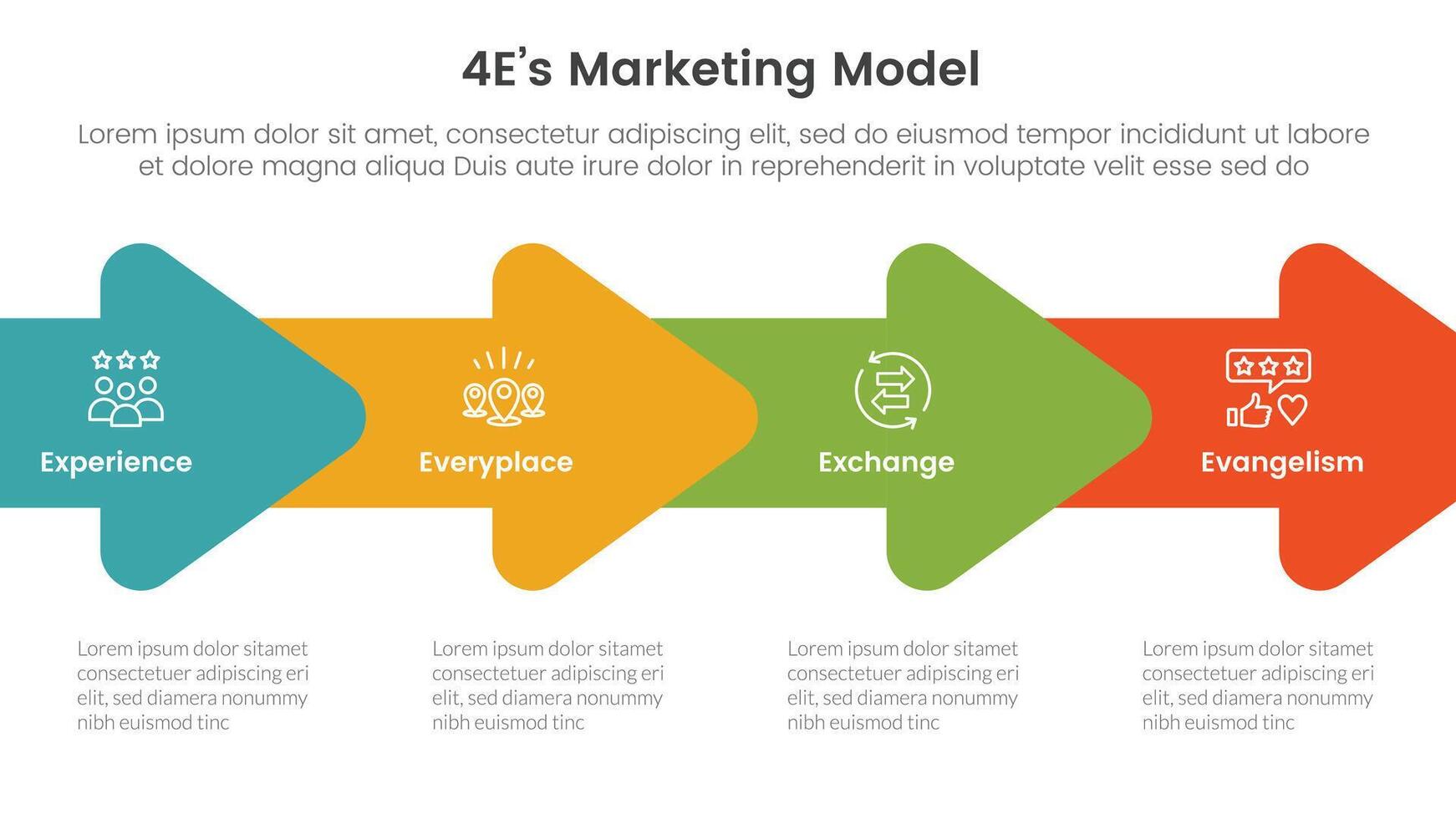 4E's Marketing Model

Lorem ipsum dolor sit amet, consectetur adipiscing elit, sed do eiusmod tempor incididunt ut labore et dolore magna aliqua Duis aute irure dolor in reprehenderit in voluptate velit esse sed do

Experience

Everyplace

Exchange

Evangelism

Lorem ipsum dolor sitamet consectetuer adipiscing eri elit, sed diamera nonummy nibh euismod tinc

Lorem ipsum dolor sitamet consectetuer adipiscing eri elit, sed diamera nonummy nibh euismod tinc

Lorem ipsum dolor sitamet consectetuer adipiscing eri elit, sed diamera nonummy nibh euismod tinc

Lorem ipsum dolor sitamet consectetuer adipiscing eri elit, sed diamera nonummy nibh euismod tinc