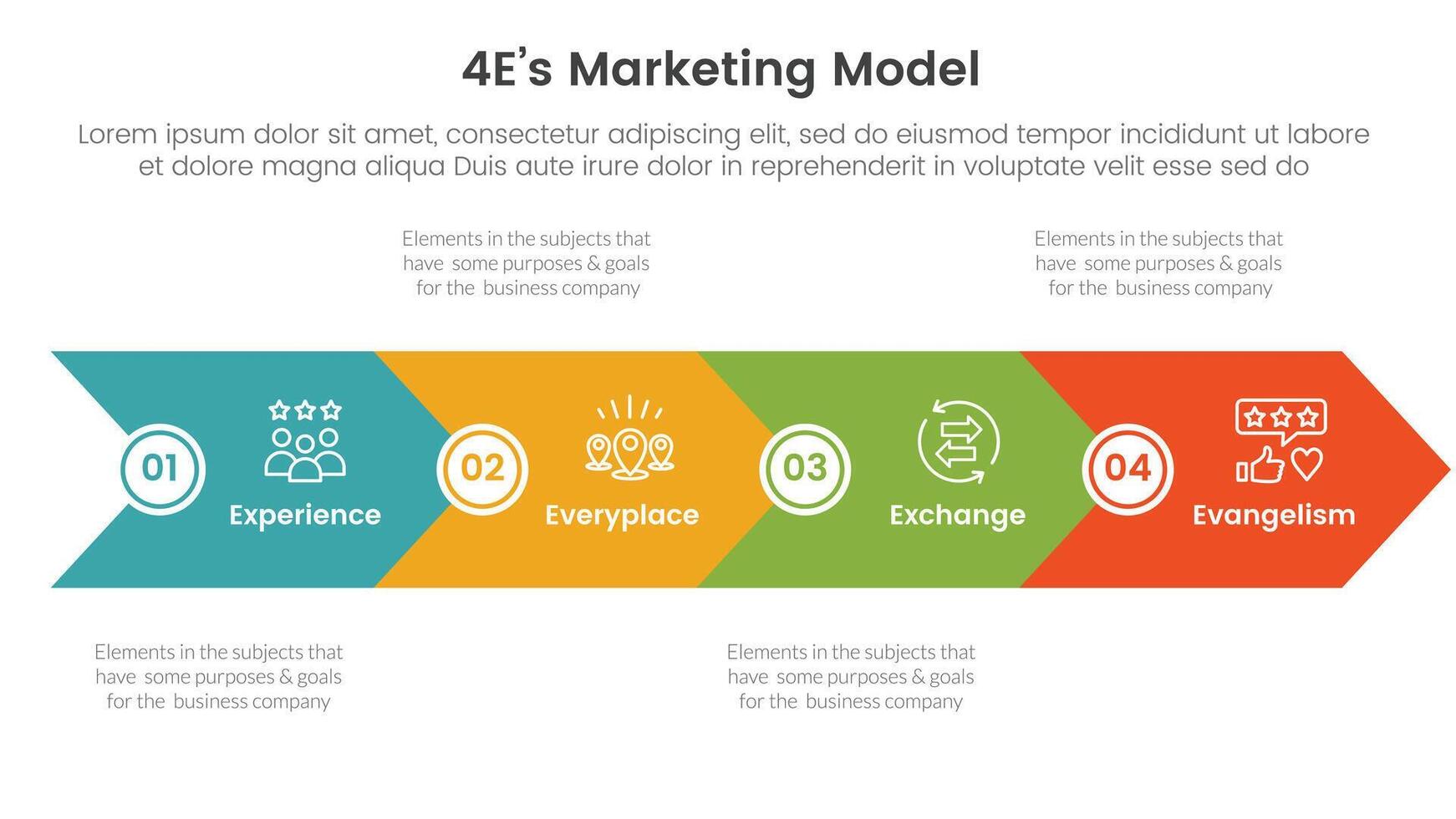 4E's Marketing Model

Lorem ipsum dolor sit amet, consectetur adipiscing elit, sed do eiusmod tempor incididunt ut labore et dolore magna aliqua Duis aute irure dolor in reprehenderit in voluptate velit esse sed do

Elements in the subjects that have some purposes & goals for the business company

Elements in the subjects that have some purposes & goals for the business company

01
Experience

02
Everyplace

03
Exchange

04
Evangelism

Elements in the subjects that have some purposes & goals for the business company

Elements in the subjects that have some purposes & goals for the business company