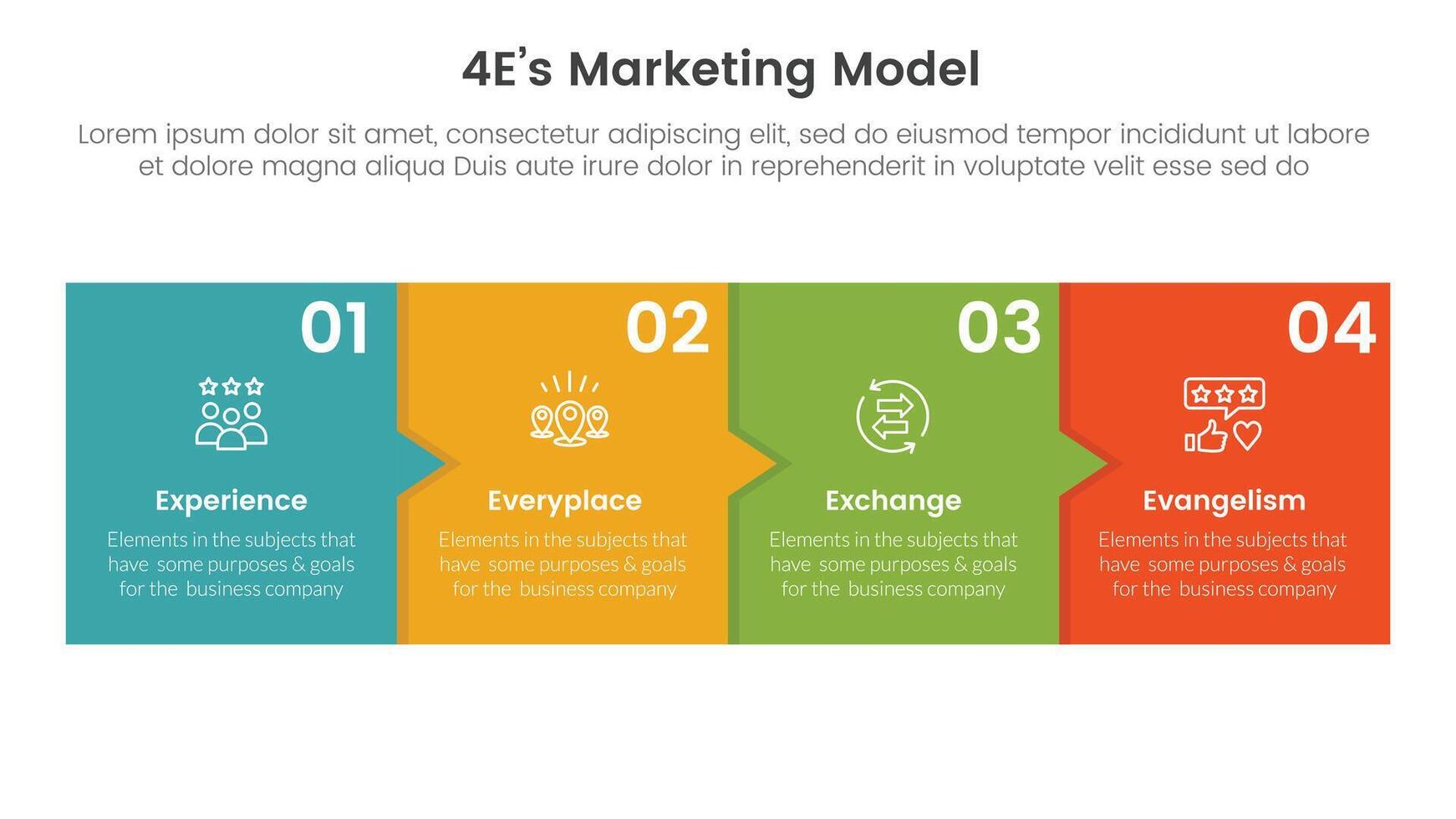 4E’s Marketing Model

Lorem ipsum dolor sit amet, consectetur adipiscing elit, sed do eiusmod tempor incididunt ut labore et dolore magna aliqua Duis aute irure dolor in reprehenderit in voluptate velit esse sed do

01

Experience

Elements in the subjects that have some purposes & goals for the business company

02

Everyplace

Elements in the subjects that have some purposes & goals for the business company

03

Exchange

Elements in the subjects that have some purposes & goals for the business company

04

Evangelism

Elements in the subjects that have some purposes & goals for the business company