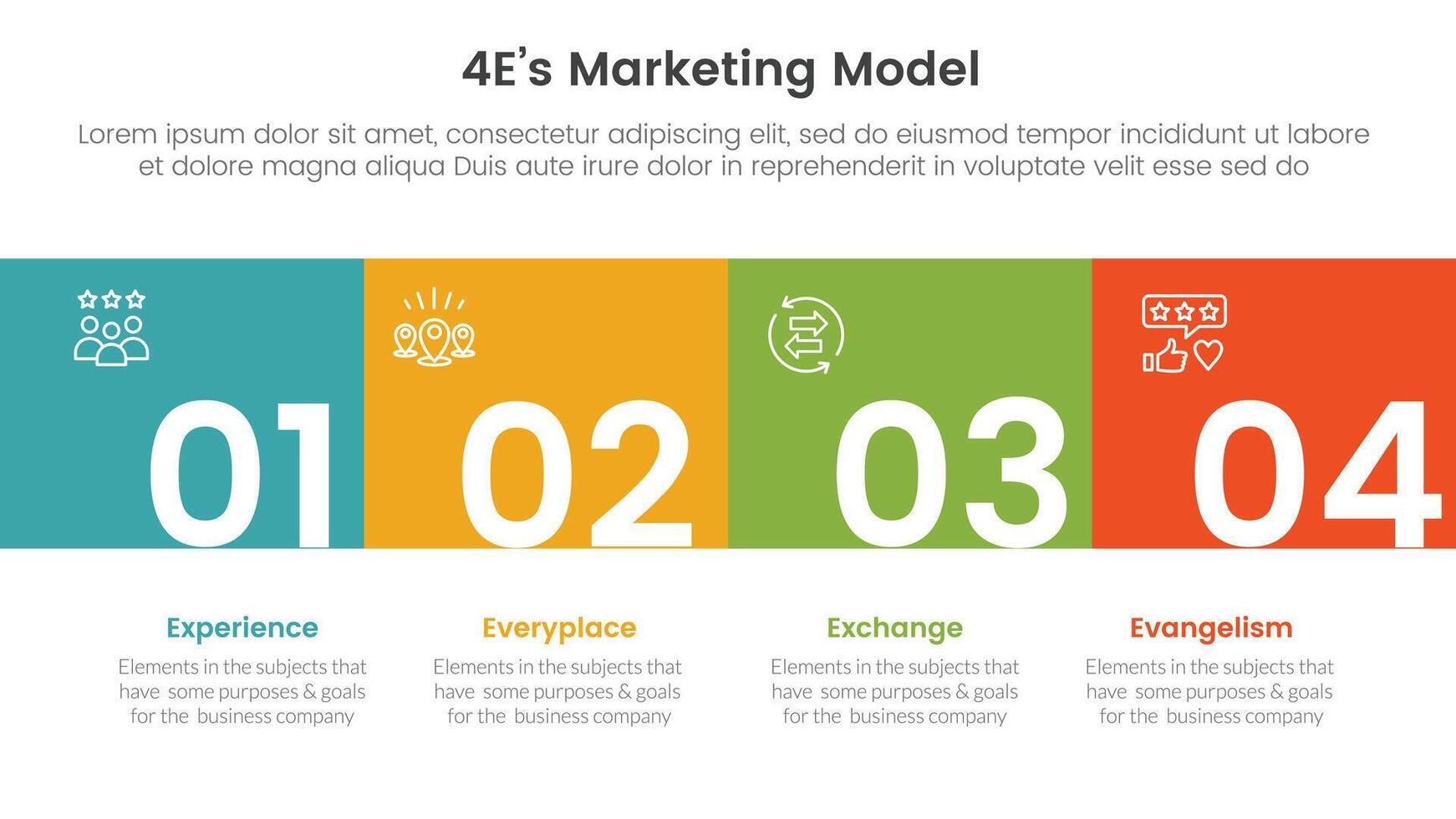 4E's Marketing Model

Lorem ipsum dolor sit amet, consectetur adipiscing elit, sed do eiusmod tempor incididunt ut labore et dolore magna aliqua Duis aute irure dolor in reprehenderit in voluptate velit esse sed do

01

02

03

04

Experience

Elements in the subjects that have some purposes & goals for the business company

Everyplace

Elements in the subjects that have some purposes & goals for the business company

Exchange

Elements in the subjects that have some purposes & goals for the business company

Evangelism

Elements in the subjects that have some purposes & goals for the business company