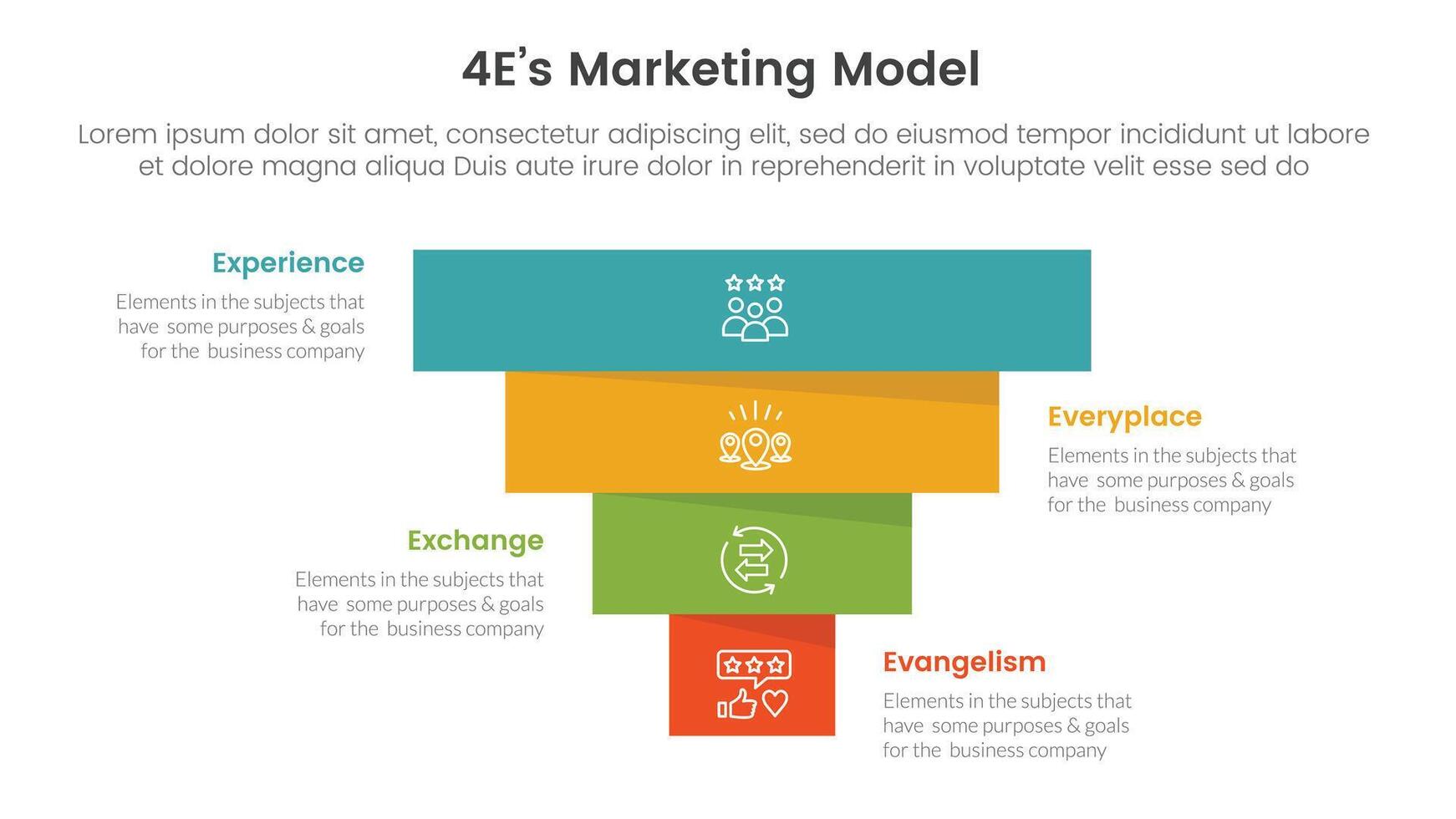 4E's Marketing Model

Lorem ipsum dolor sit amet, consectetur adipiscing elit, sed do eiusmod tempor incididunt ut labore et dolore magna aliqua Duis aute irure dolor in reprehenderit in voluptate velit esse sed do

Experience

Elements in the subjects that have some purposes & goals for the business company

Everyplace

Elements in the subjects that have some purposes & goals for the business company

Exchange

Elements in the subjects that have some purposes & goals for the business company

Evangelism

Elements in the subjects that have some purposes & goals for the business company