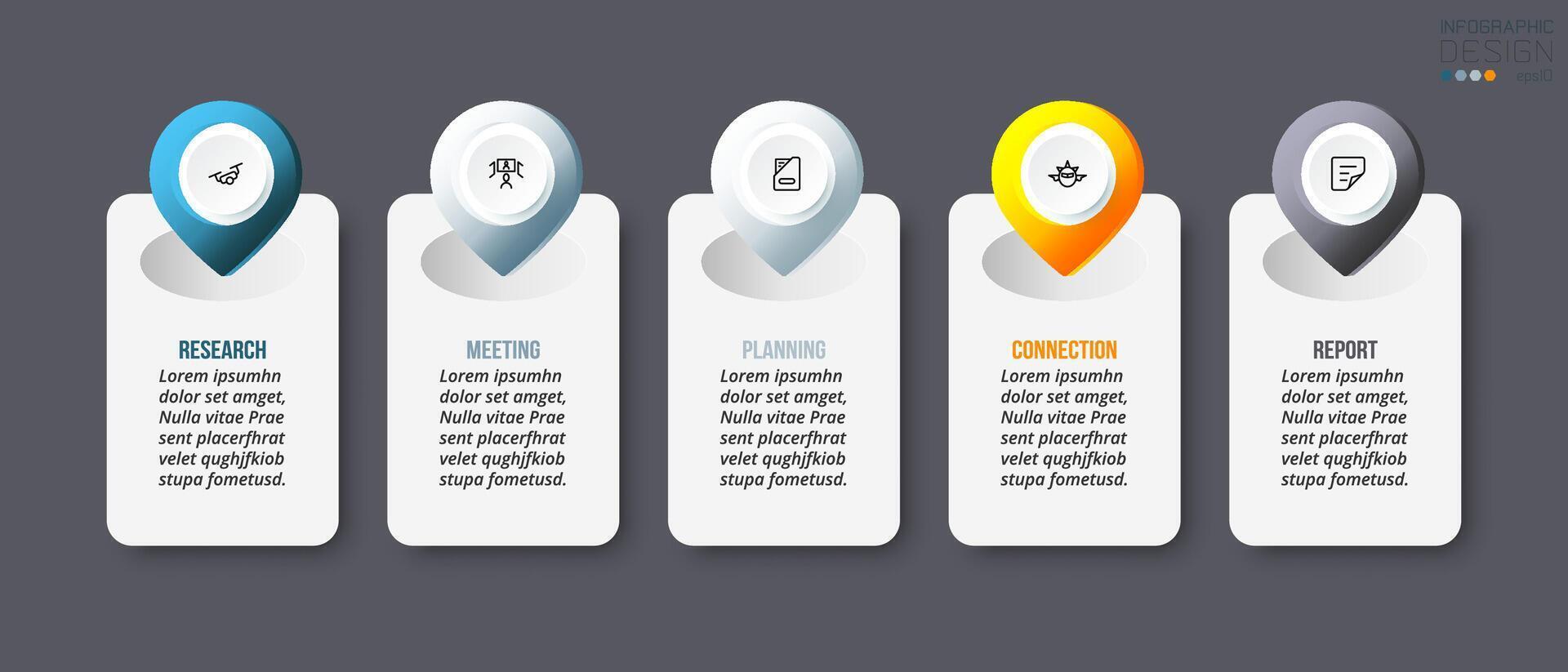 INFOGRAPHIC
DESIGN
eps10

RESEARCH
Lorem ipsumhn dolor set amget, Nulla vitae Prae sent placerfhrat velet qughjfkiob stupa fometusd.

MEETING
Lorem ipsumhn dolor set amget, Nulla vitae Prae sent placerfhrat velet qughjfkiob stupa fometusd.

PLANNING
Lorem ipsumhn dolor set amget, Nulla vitae Prae sent placerfhrat velet qughjfkiob stupa fometusd.

CONNECTION
Lorem ipsumhn dolor set amget, Nulla vitae Prae sent placerfhrat velet qughjfkiob stupa fometusd.

REPORT
Lorem ipsumhn dolor set amget, Nulla vitae Prae sent placerfhrat velet qughjfkiob stupa fometusd.