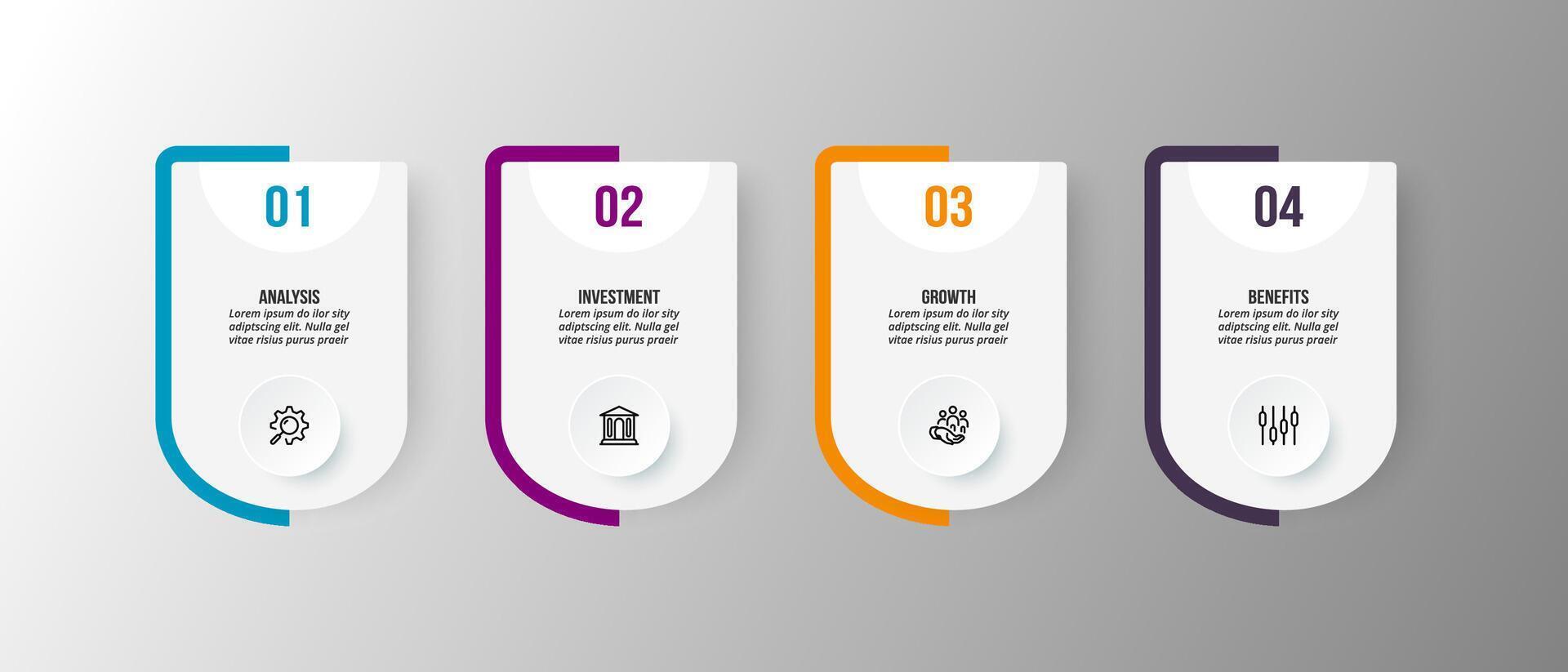 01

ANALYSIS
Lorem ipsum do ilor sity adiptscing elit. Nulla gel vitae risius purus praeir

02

INVESTMENT
Lorem ipsum do ilor sity adiptscing elit. Nulla gel vitae risius purus praeir

03

GROWTH
Lorem ipsum do ilor sity adiptscing elit. Nulla gel vitae risius purus praeir

04

BENEFITS
Lorem ipsum do ilor sity adiptscing elit. Nulla gel vitae risius purus praeir