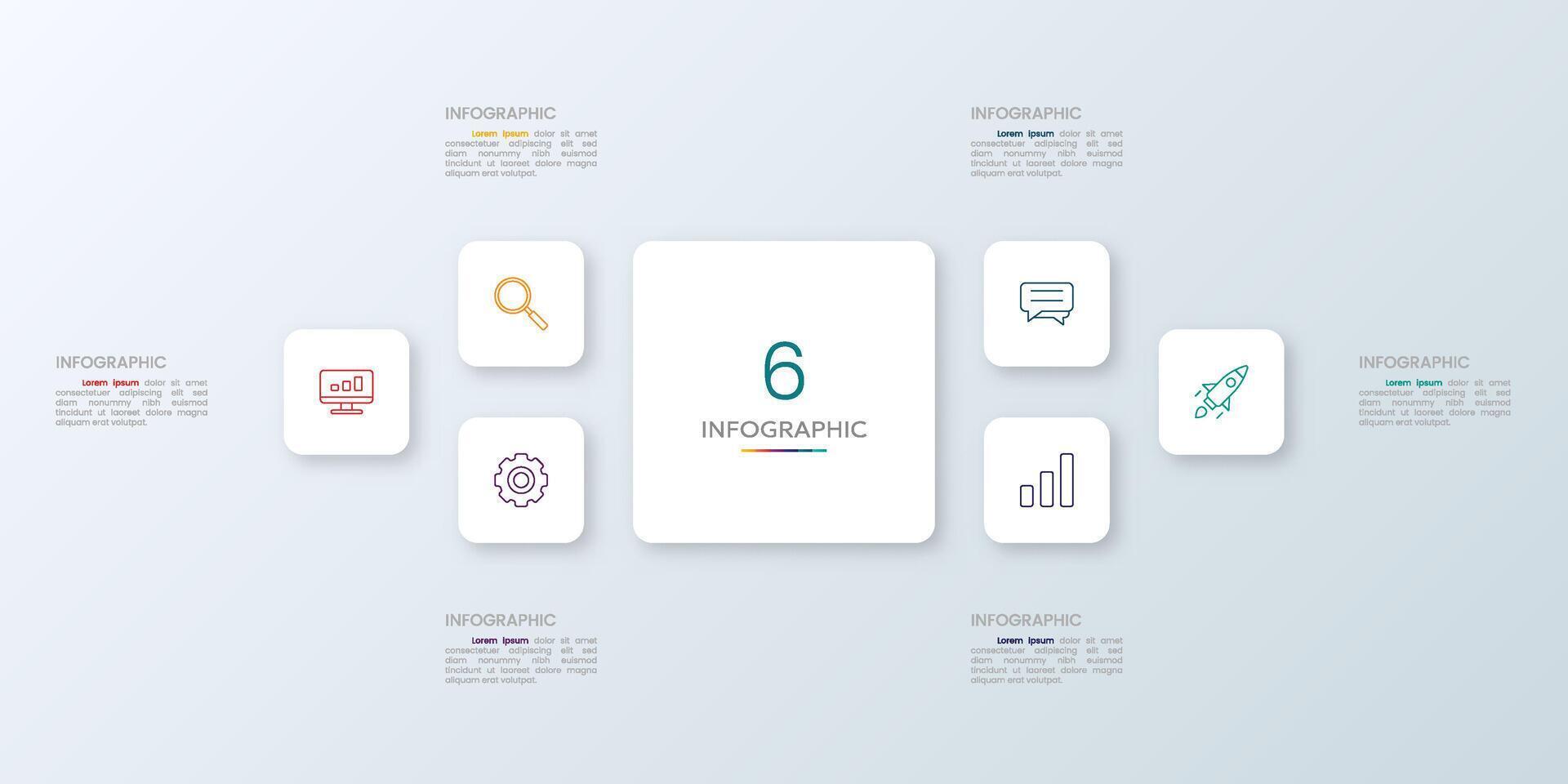 INFOGRAPHIC
Lorem ipsum dolor sit amet consectetuer adipiscing elit sed diam nonummy nibh euismod tincidunt ut laoreet dolore magna aliquam erat volutpat.

INFOGRAPHIC
Lorem ipsum dolor sit amet consectetuer adipiscing elit sed diam nonummy nibh euismod tincidunt ut laoreet dolore magna aliquam erat volutpat.

INFOGRAPHIC
Lorem ipsum dolor sit amet consectetuer adipiscing elit sed diam nonummy nibh euismod tincidunt ut laoreet dolore magna aliquam erat volutpat.

6
INFOGRAPHIC

INFOGRAPHIC
Lorem ipsum dolor sit amet consectetuer adipiscing elit sed diam nonummy nibh euismod tincidunt ut laoreet dolore magna aliquam erat volutpat.

INFOGRAPHIC
Lorem ipsum dolor sit amet consectetuer adipiscing elit sed diam nonummy nibh euismod tincidunt ut laoreet dolore magna aliquam erat volutpat.

INFOGRAPHIC
Lorem ipsum dolor sit amet consectetuer adipiscing elit sed diam nonummy nibh euismod tincidunt ut laoreet dolore magna aliquam erat volutpat.