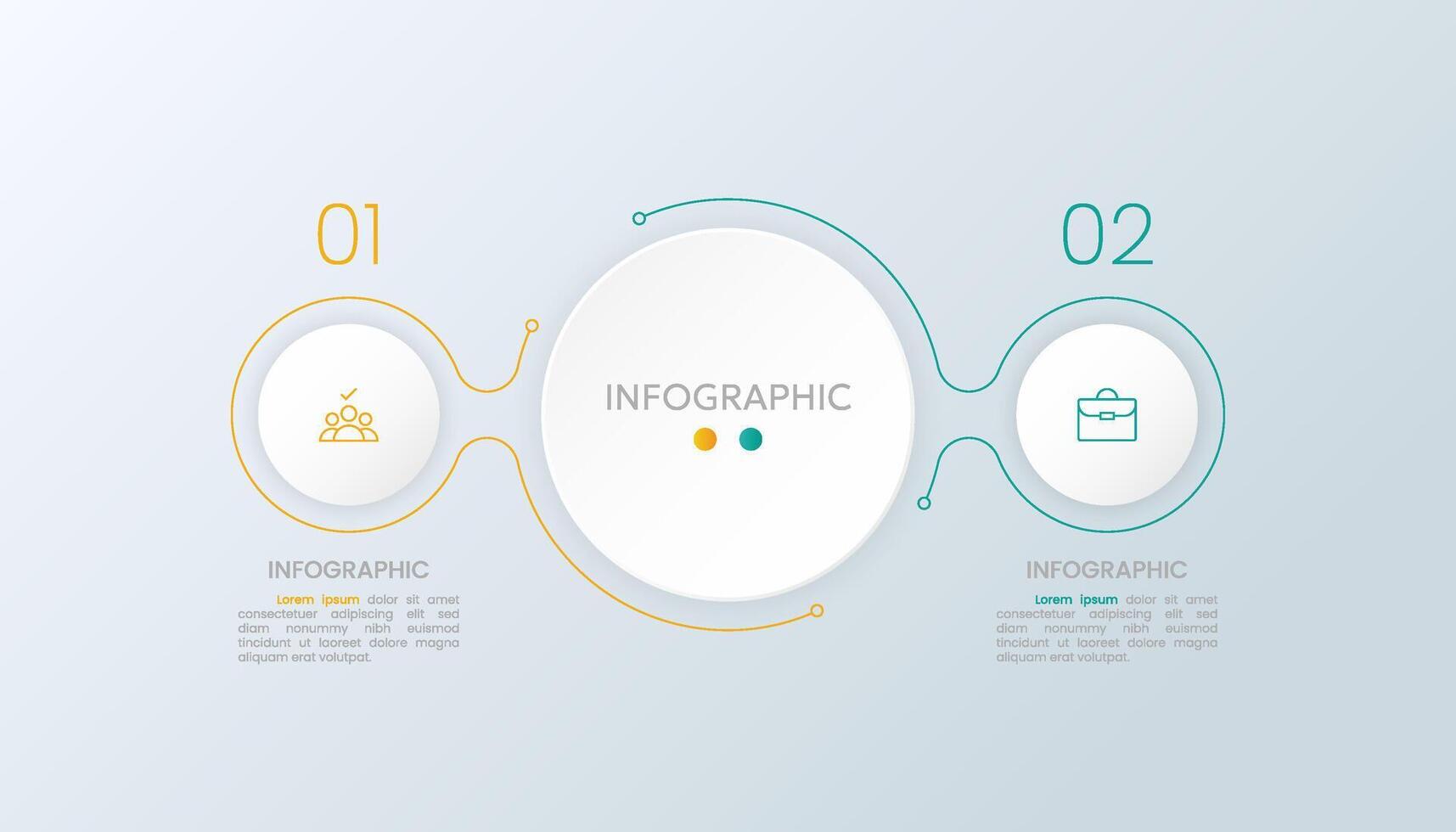 01

INFOGRAPHIC

Lorem ipsum dolor sit amet consectetuer adipiscing elit sed diam nonummy nibh euismod tincidunt ut laoreet dolore magna aliquam erat volutpat.

INFOGRAPHIC

02

INFOGRAPHIC

Lorem ipsum dolor sit amet consectetuer adipiscing elit sed diam nonummy nibh euismod tincidunt ut laoreet dolore magna aliquam erat volutpat.