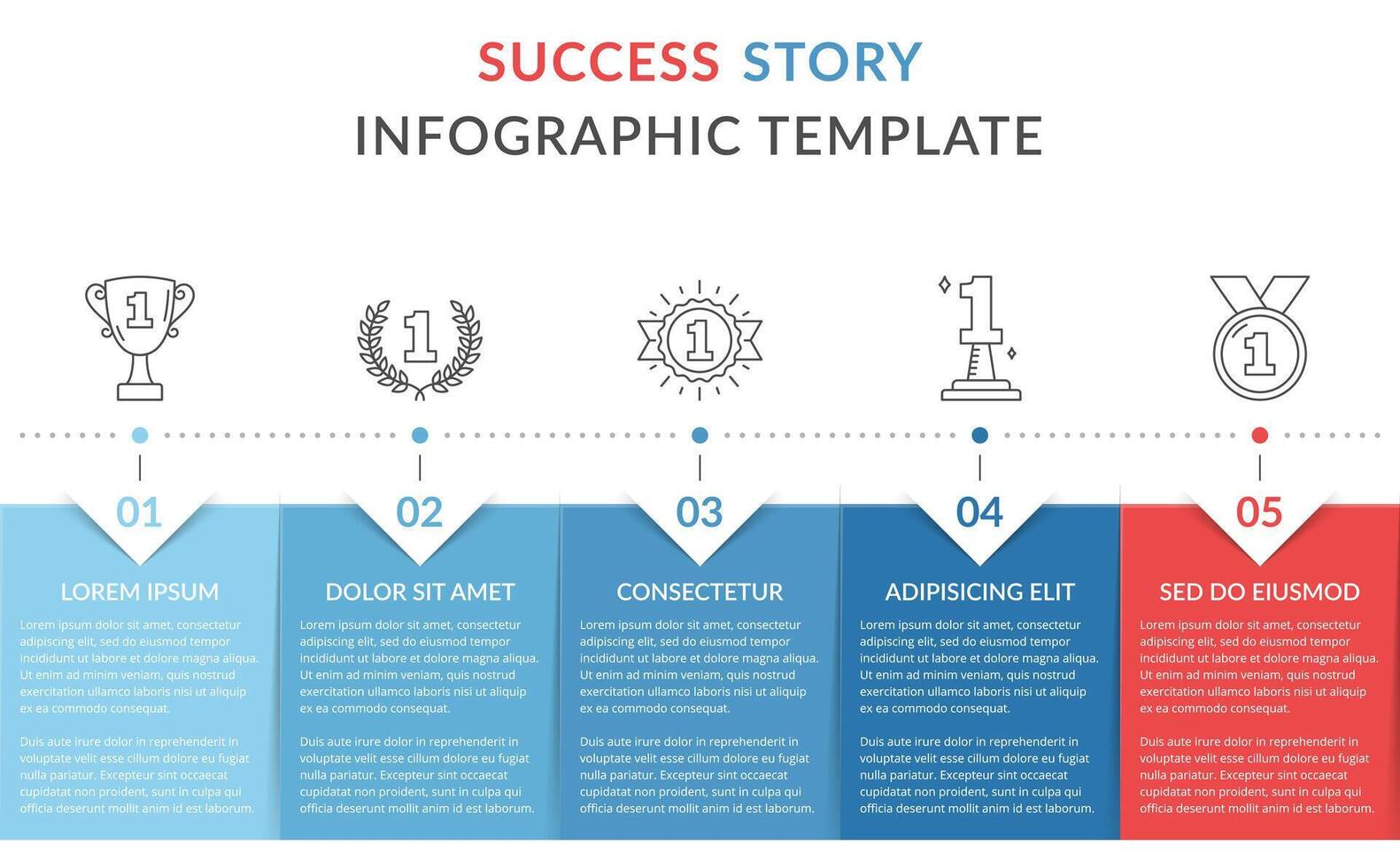 SUCCESS STORY
INFOGRAPHIC TEMPLATE

1 1 1 1 1

01
LOREM IPSUM
Lorem ipsum dolor sit amet, consectetur adipiscing elit, sed do eiusmod tempor incididunt ut labore et dolore magna aliqua. Ut enim ad minim veniam, quis nostrud exercitation ullamco laboris nisi ut aliquip ex ea commodo consequat.

Duis aute irure dolor in reprehenderit in voluptate velit esse cillum dolore eu fugiat nulla pariatur. Excepteur sint occaecat cupidatat non proident, sunt in culpa qui officia deserunt mollit anim id est laborum.

02
DOLOR SIT AMET
Lorem ipsum dolor sit amet, consectetur adipiscing elit, sed do eiusmod tempor incididunt ut labore et dolore magna aliqua. Ut enim ad minim veniam, quis nostrud exercitation ullamco laboris nisi ut aliquip ex ea commodo consequat.

Duis aute irure dolor in reprehenderit in voluptate velit esse cillum dolore eu fugiat nulla pariatur. Excepteur sint occaecat cupidatat non proident, sunt in culpa qui officia deserunt mollit anim id est laborum.

03
CONSECTETUR
Lorem ipsum dolor sit amet, consectetur adipiscing elit, sed do eiusmod tempor incididunt ut labore et dolore magna aliqua. Ut enim ad minim veniam, quis nostrud exercitation ullamco laboris nisi ut aliquip ex ea commodo consequat.

Duis aute irure dolor in reprehenderit in voluptate velit esse cillum dolore eu fugiat nulla pariatur. Excepteur sint occaecat cupidatat non proident, sunt in culpa qui officia deserunt mollit anim id est laborum.

04
ADIPISICING ELIT
Lorem ipsum dolor sit amet, consectetur adipiscing elit, sed do eiusmod tempor incididunt ut labore et dolore magna aliqua. Ut enim ad minim veniam, quis nostrud exercitation ullamco laboris nisi ut aliquip ex ea commodo consequat.

Duis aute irure dolor in reprehenderit in voluptate velit esse cillum dolore eu fugiat nulla pariatur. Excepteur sint occaecat cupidatat non proident, sunt in culpa qui officia deserunt mollit anim id est laborum.

05
SED DO EIUSMOD
Lorem ipsum dolor sit amet, consectetur adipiscing elit, sed do eiusmod tempor incididunt ut labore et dolore magna aliqua. Ut enim ad minim veniam, quis nostrud exercitation ullamco laboris nisi ut aliquip ex ea commodo consequat.

Duis aute irure dolor in reprehenderit in voluptate velit esse cillum dolore eu fugiat nulla pariatur. Excepteur sint occaecat cupidatat non proident, sunt in culpa qui officia deserunt mollit anim id est laborum.