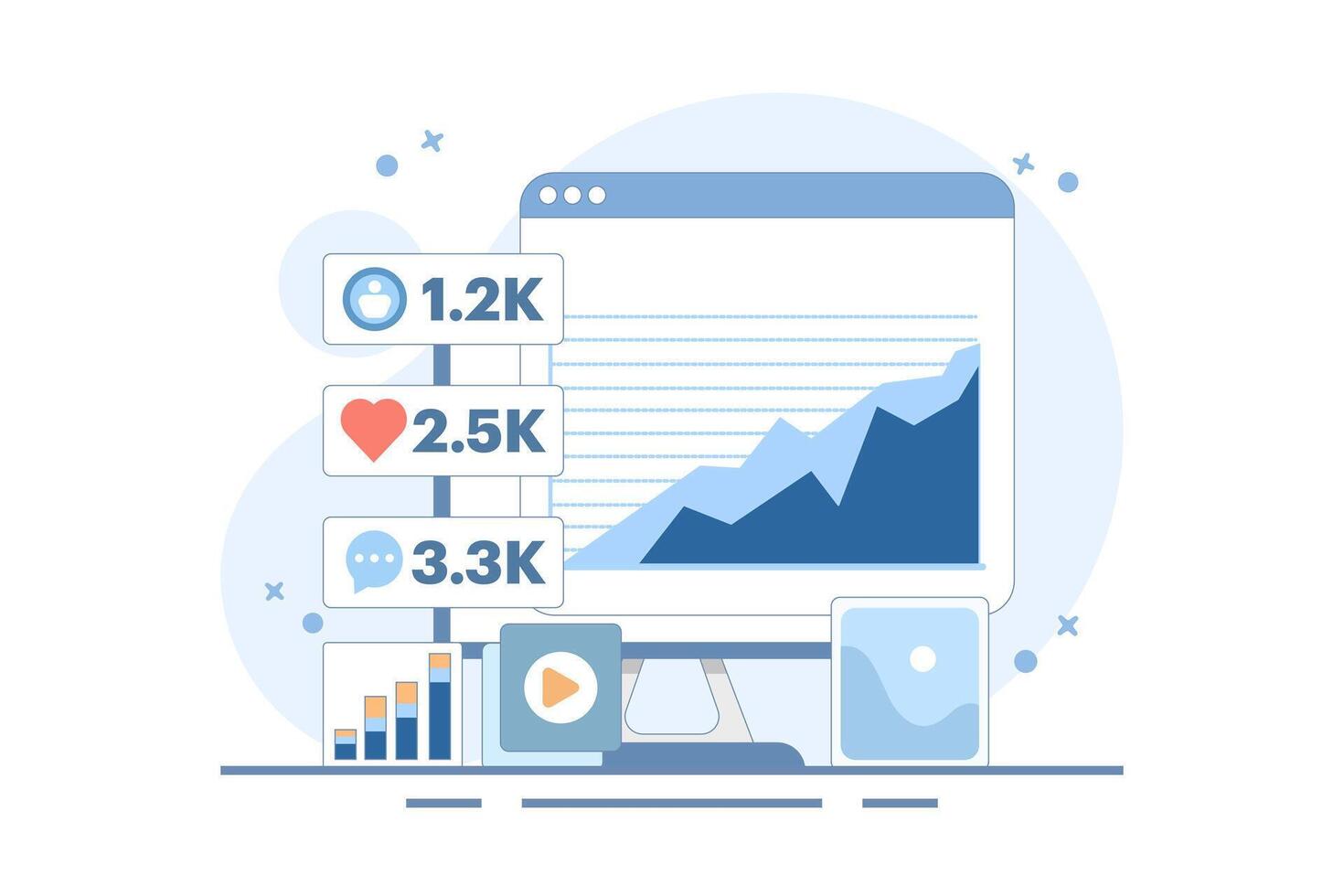 1.2K

2.5K

3.3K