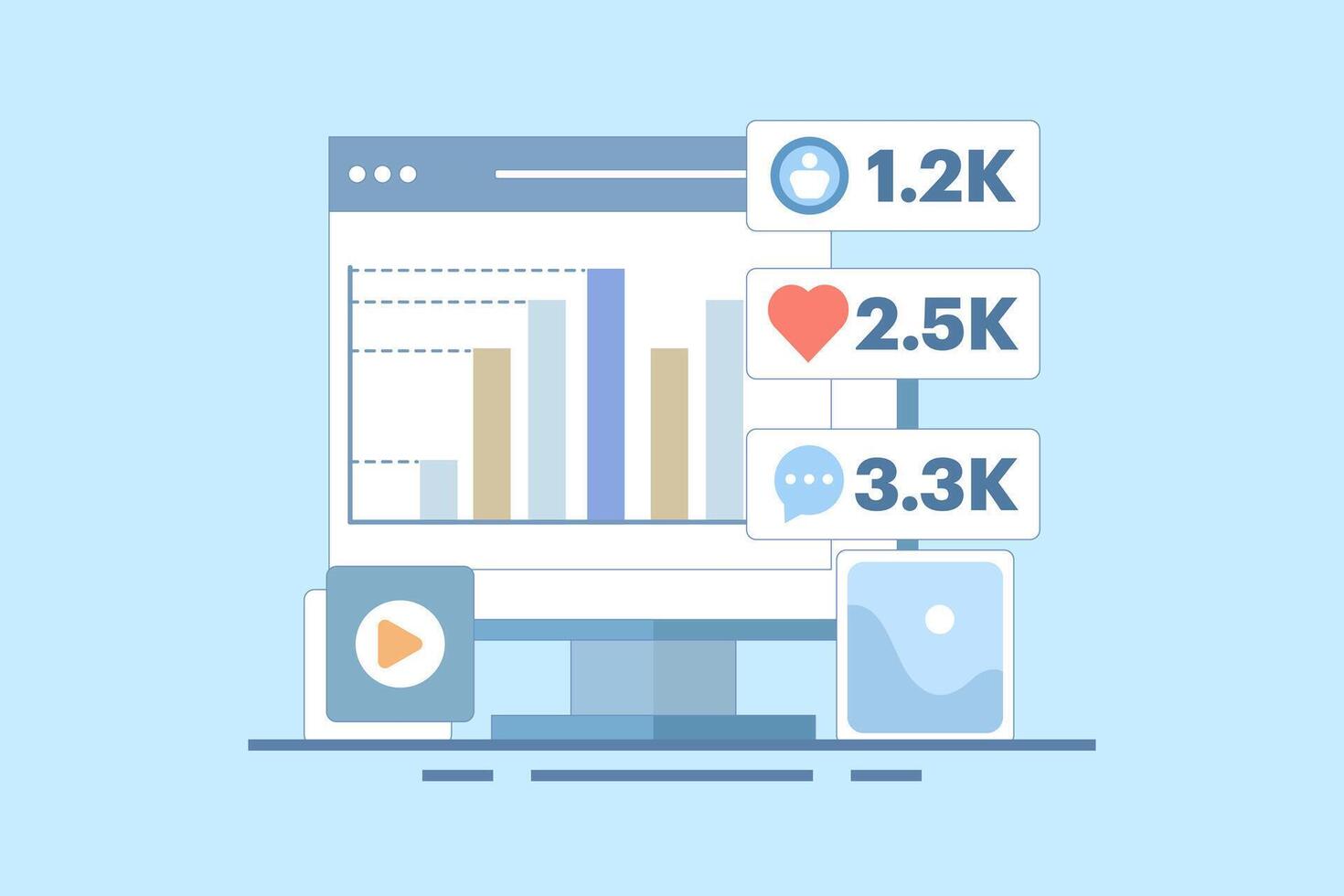 1.2K

2.5K

3.3K