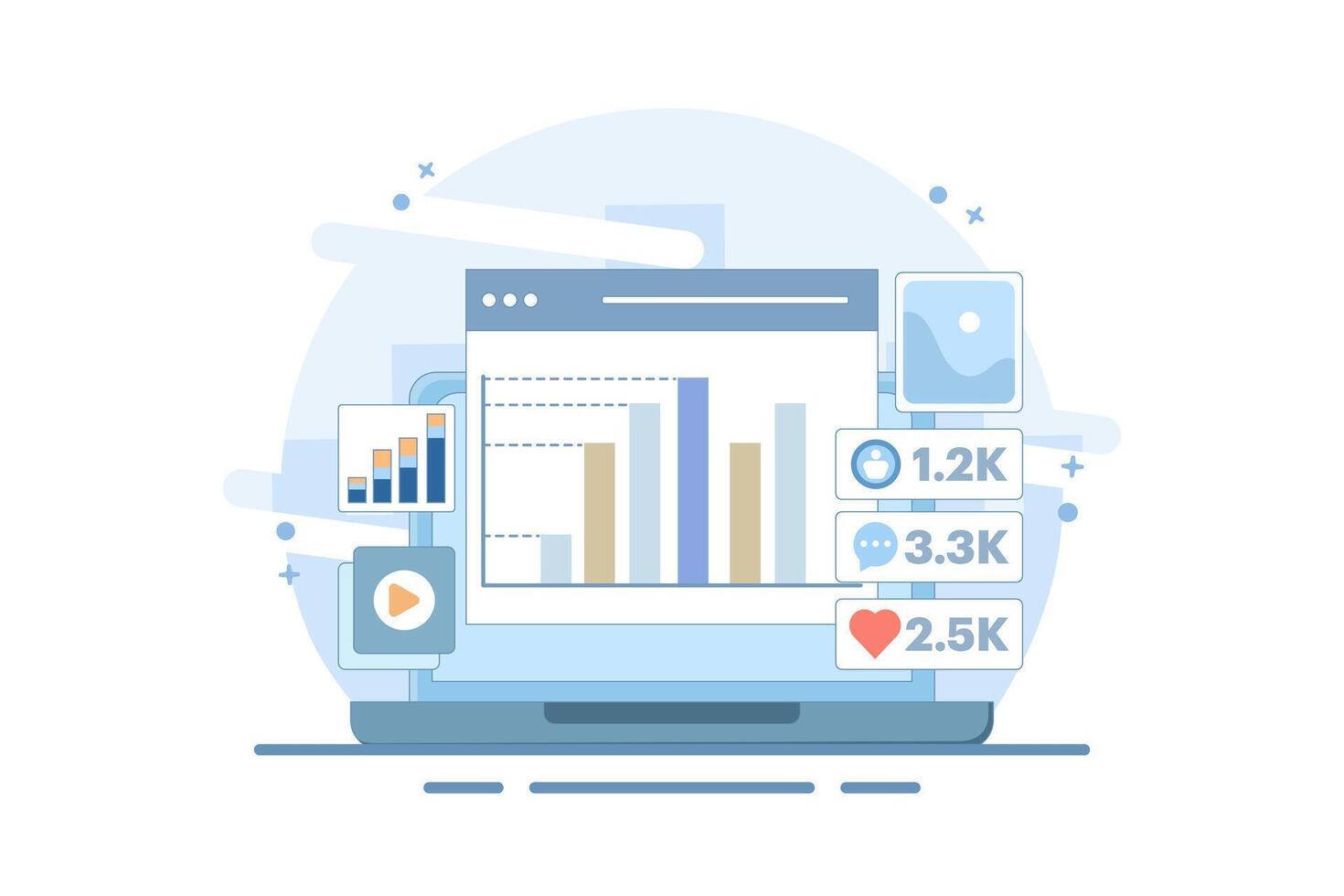 1.2K
3.3K
2.5K