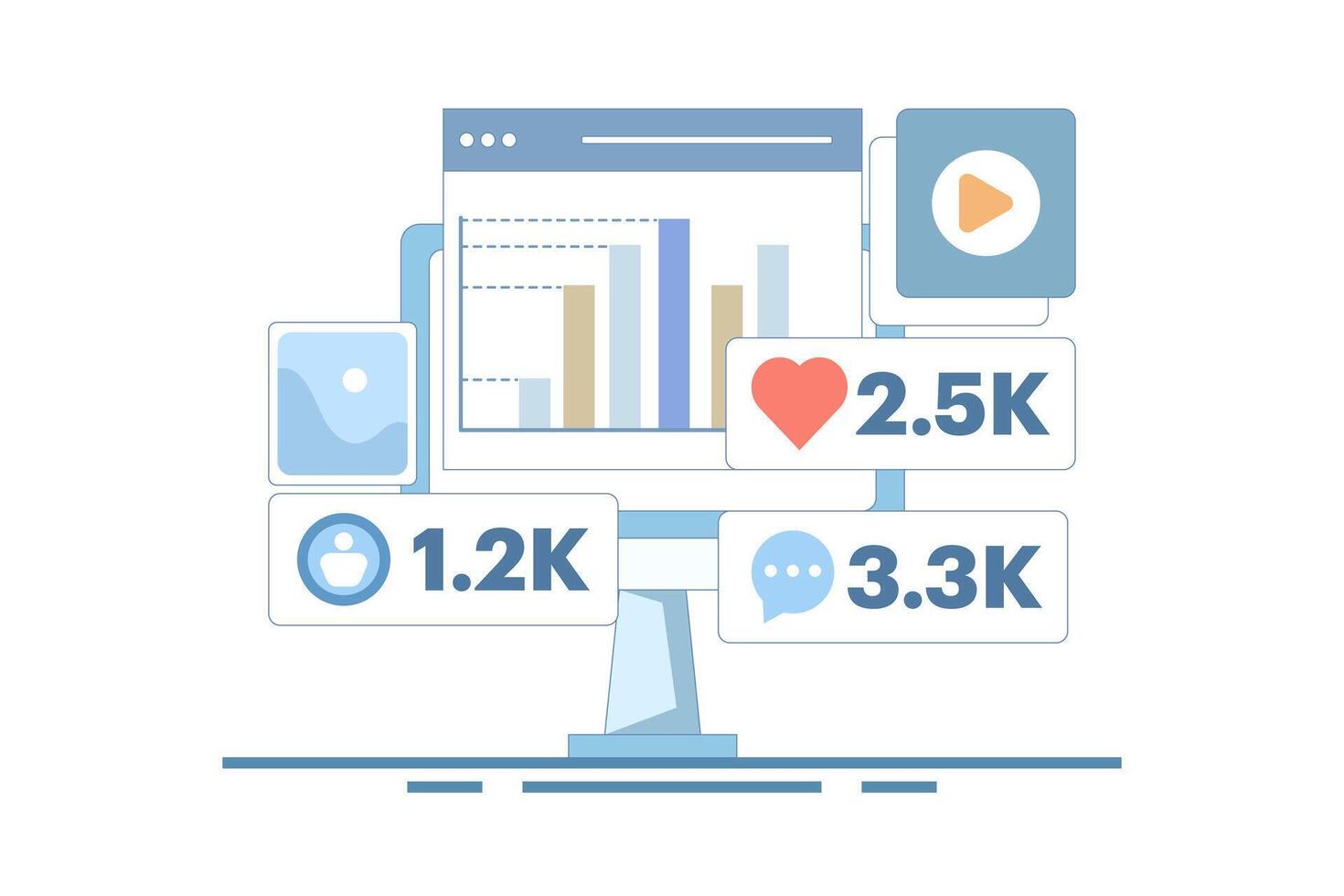 2.5K

1.2K

3.3K