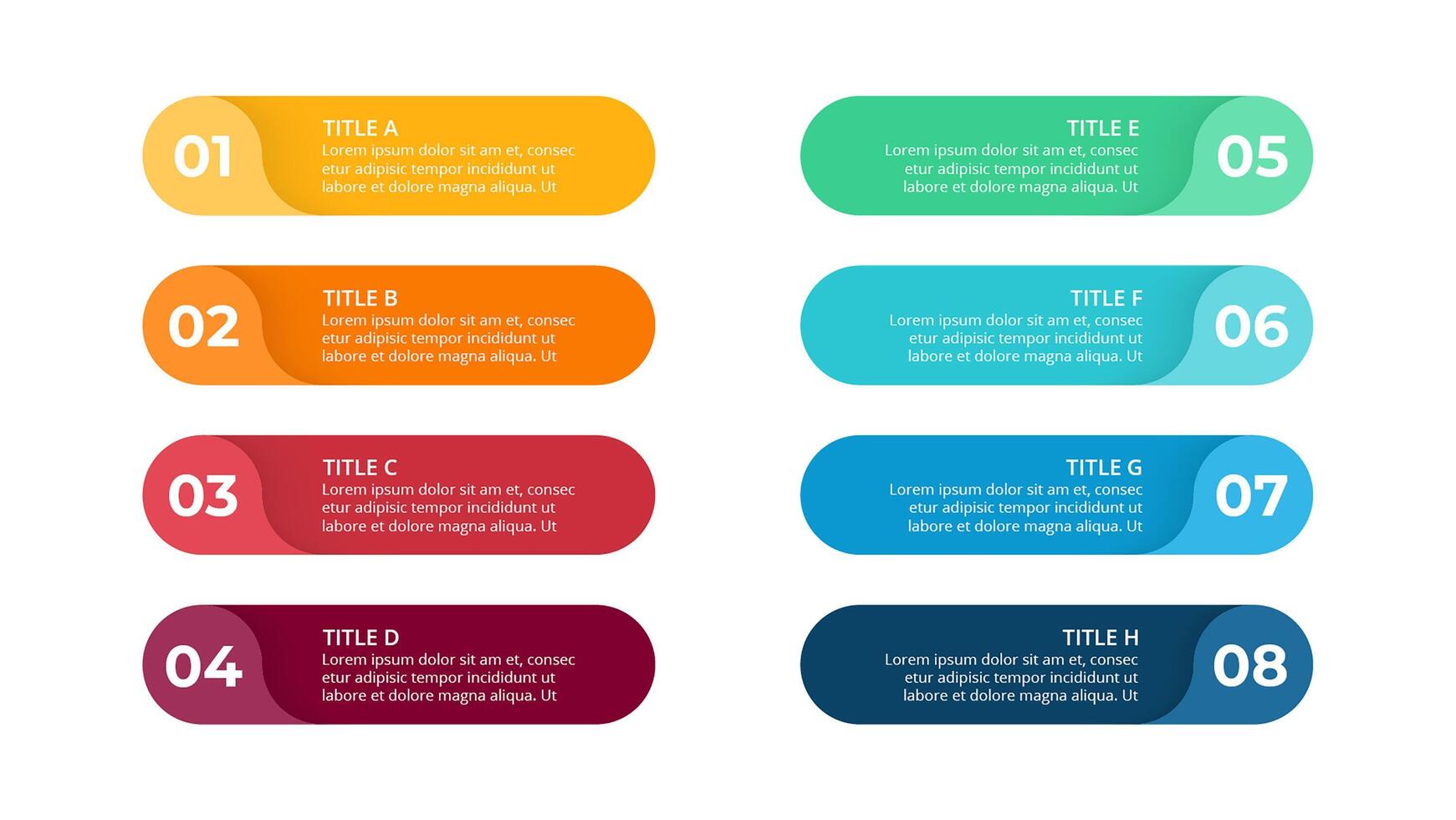 01
TITLE A
Lorem ipsum dolor sit am et, consec etur adipisic tempor incididunt ut labore et dolore magna aliqua. Ut

02
TITLE B
Lorem ipsum dolor sit am et, consec etur adipisic tempor incididunt ut labore et dolore magna aliqua. Ut

03
TITLE C
Lorem ipsum dolor sit am et, consec etur adipisic tempor incididunt ut labore et dolore magna aliqua. Ut

04
TITLE D
Lorem ipsum dolor sit am et, consec etur adipisic tempor incididunt ut labore et dolore magna aliqua. Ut

TITLE E
Lorem ipsum dolor sit am et, consec etur adipisic tempor incididunt ut labore et dolore magna aliqua. Ut
05

TITLE F
Lorem ipsum dolor sit am et, consec etur adipisic tempor incididunt ut labore et dolore magna aliqua. Ut
06

TITLE G
Lorem ipsum dolor sit am et, consec etur adipisic tempor incididunt ut labore et dolore magna aliqua. Ut
07

TITLE H
Lorem ipsum dolor sit am et, consec etur adipisic tempor incididunt ut labore et dolore magna aliqua. Ut
08