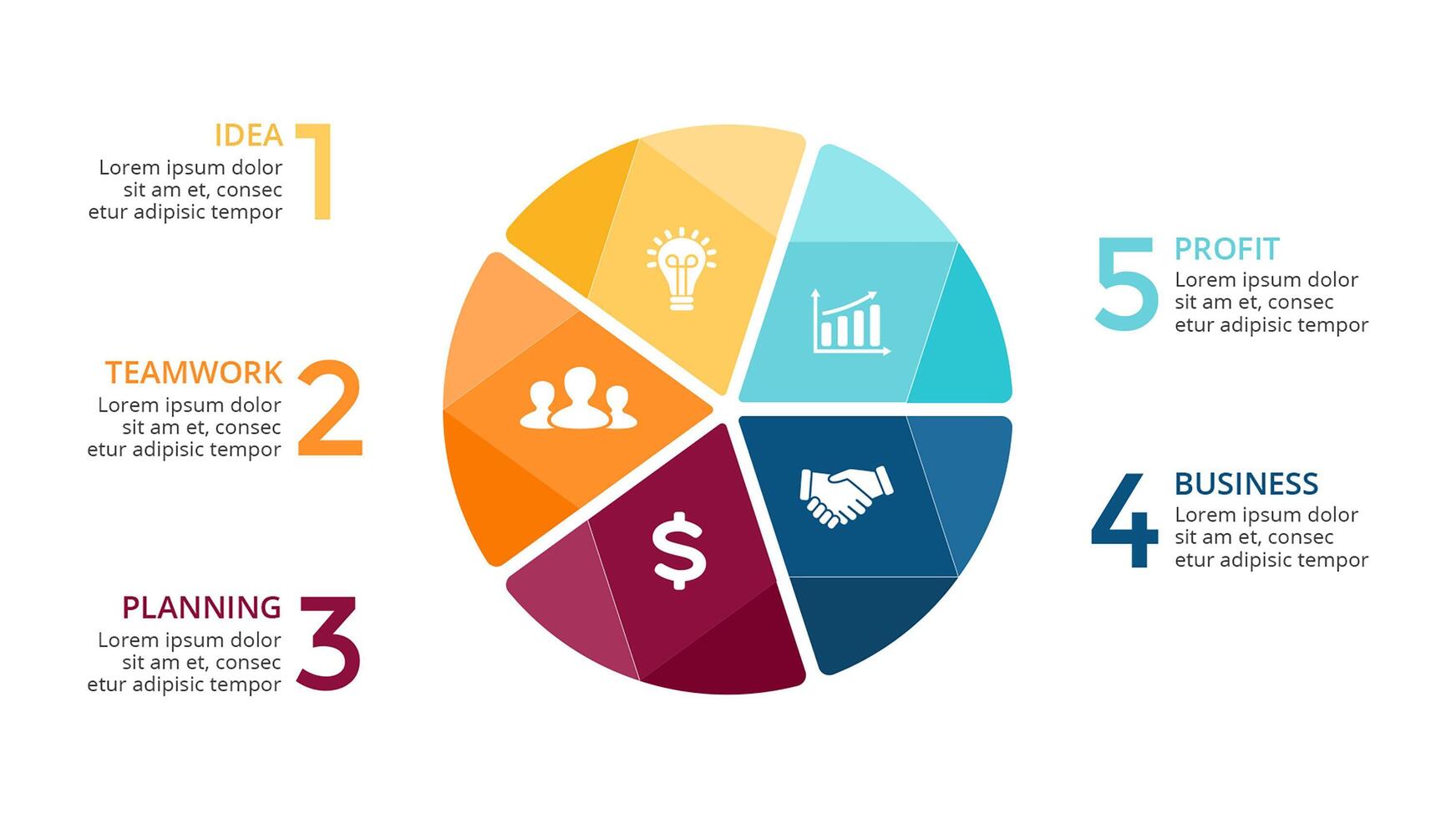 IDEA 1
Lorem ipsum dolor sit am et, consec etur adipisic tempor

TEAMWORK 2
Lorem ipsum dolor sit am et, consec etur adipisic tempor

PLANNING 3
Lorem ipsum dolor sit am et, consec etur adipisic tempor

$

5 PROFIT
Lorem ipsum dolor sit am et, consec etur adipisic tempor

4 BUSINESS
Lorem ipsum dolor sit am et, consec etur adipisic tempor