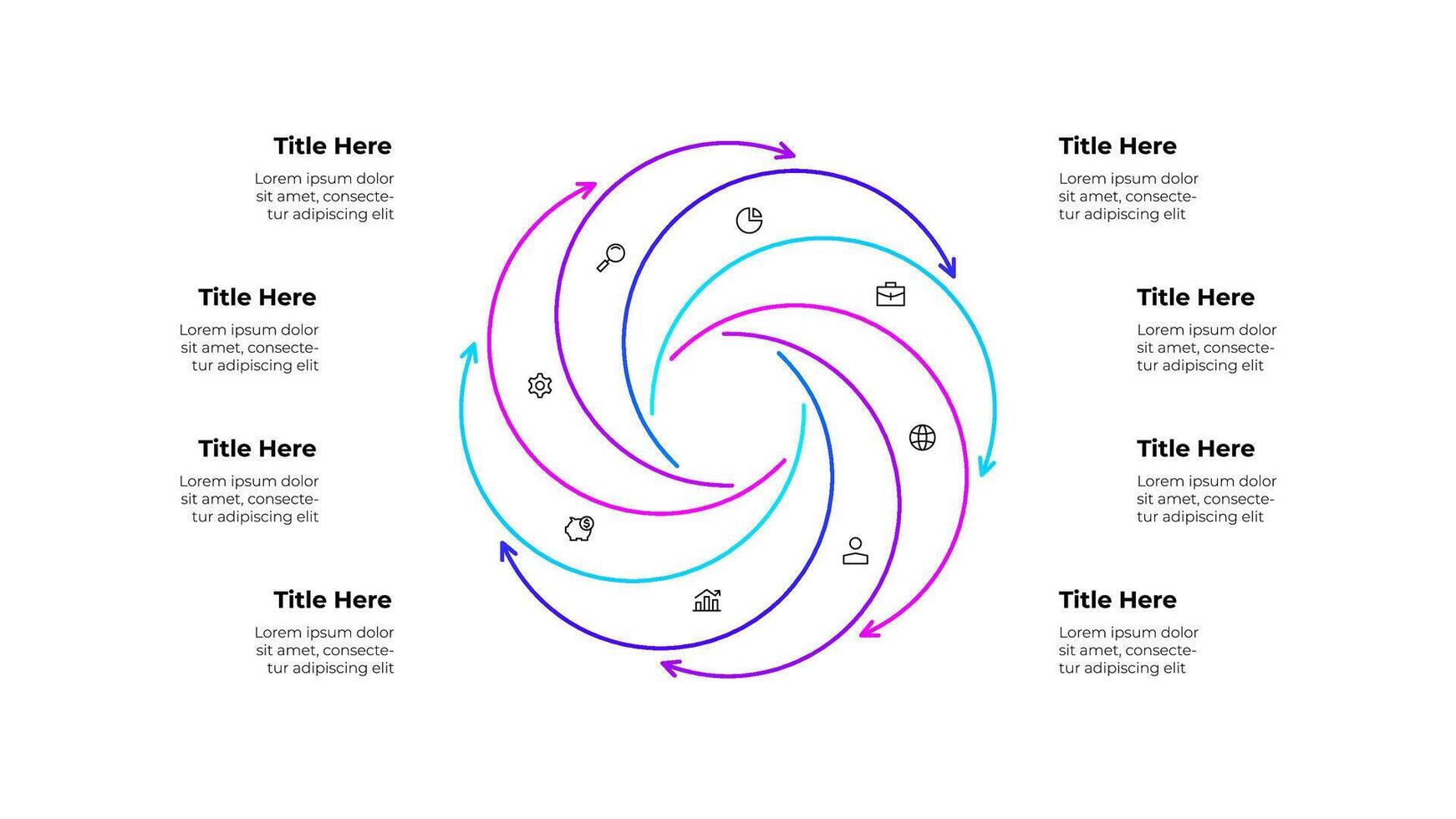 Title Here
Lorem ipsum dolor sit amet, consectetur adipiscing elit

Title Here
Lorem ipsum dolor sit amet, consectetur adipiscing elit

Title Here
Lorem ipsum dolor sit amet, consectetur adipiscing elit

Title Here
Lorem ipsum dolor sit amet, consectetur adipiscing elit

Title Here
Lorem ipsum dolor sit amet, consectetur adipiscing elit

Title Here
Lorem ipsum dolor sit amet, consectetur adipiscing elit

Title Here
Lorem ipsum dolor sit amet, consectetur adipiscing elit

Title Here
Lorem ipsum dolor sit amet, consectetur adipiscing elit