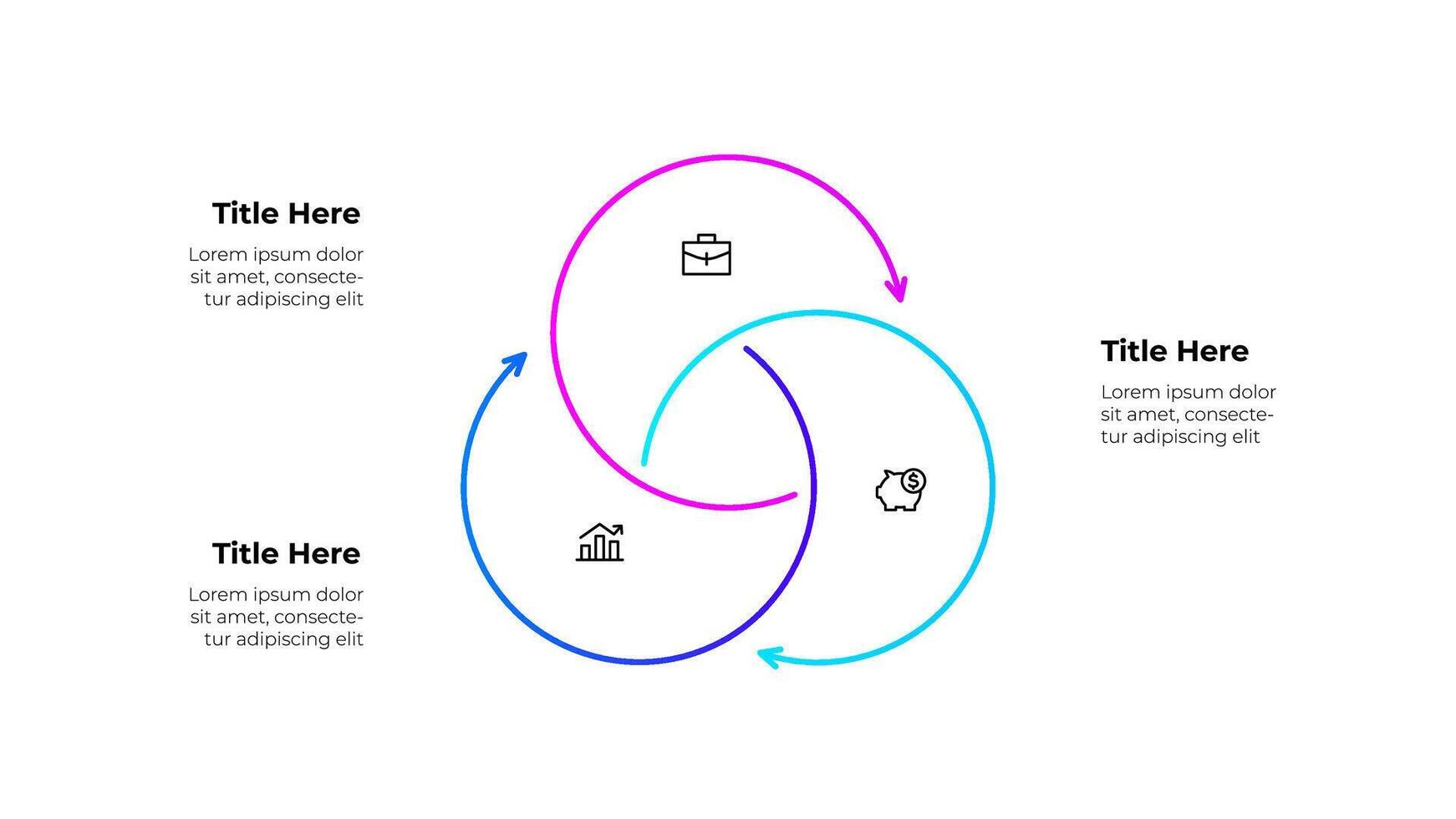 Title Here

Lorem ipsum dolor sit amet, consectetur adipiscing elit

Title Here

Lorem ipsum dolor sit amet, consectetur adipiscing elit

Title Here

Lorem ipsum dolor sit amet, consectetur adipiscing elit