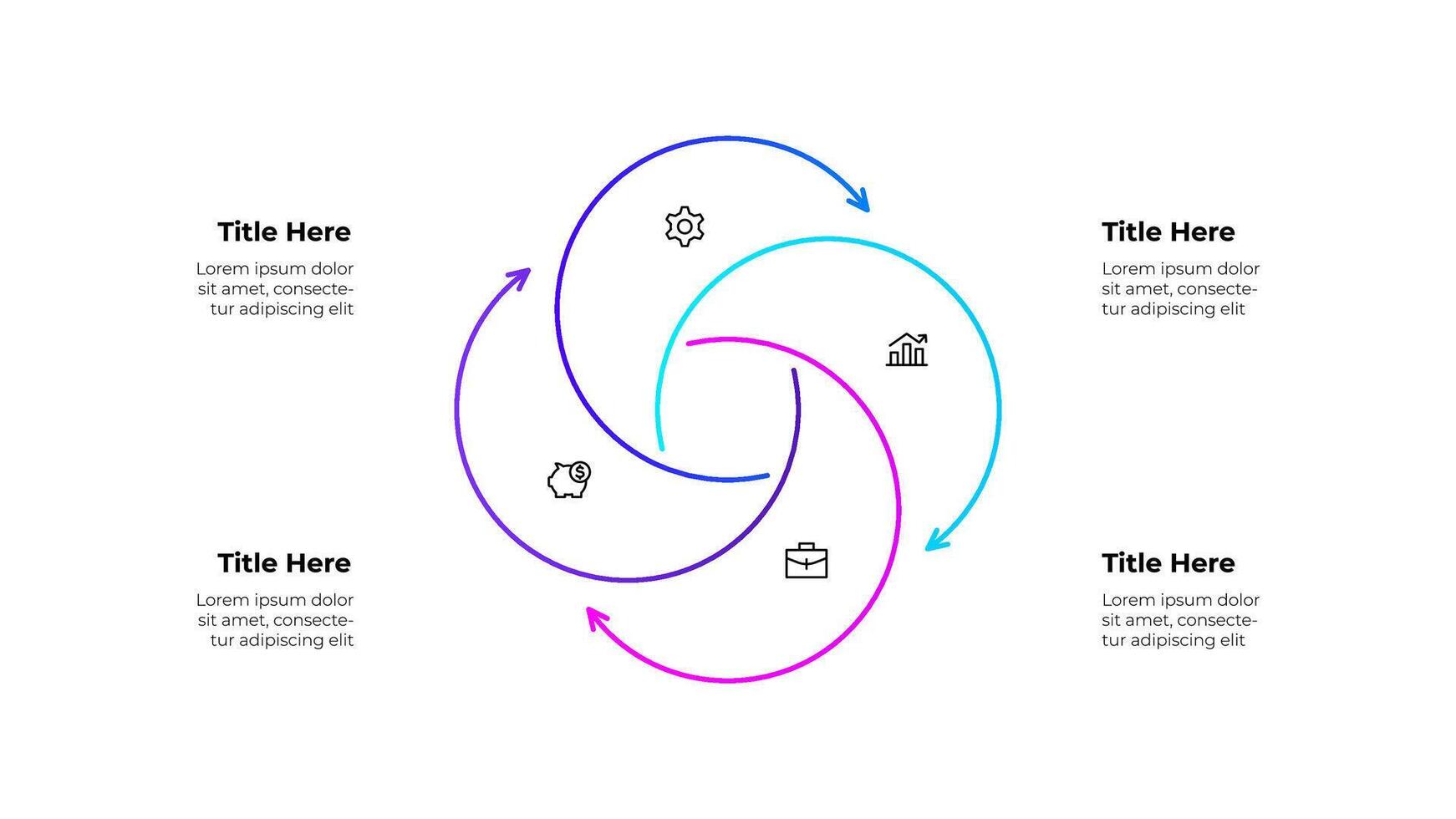 Title Here

Lorem ipsum dolor sit amet, consectetur adipiscing elit

Title Here

Lorem ipsum dolor sit amet, consectetur adipiscing elit

Title Here

Lorem ipsum dolor sit amet, consectetur adipiscing elit

Title Here

Lorem ipsum dolor sit amet, consectetur adipiscing elit