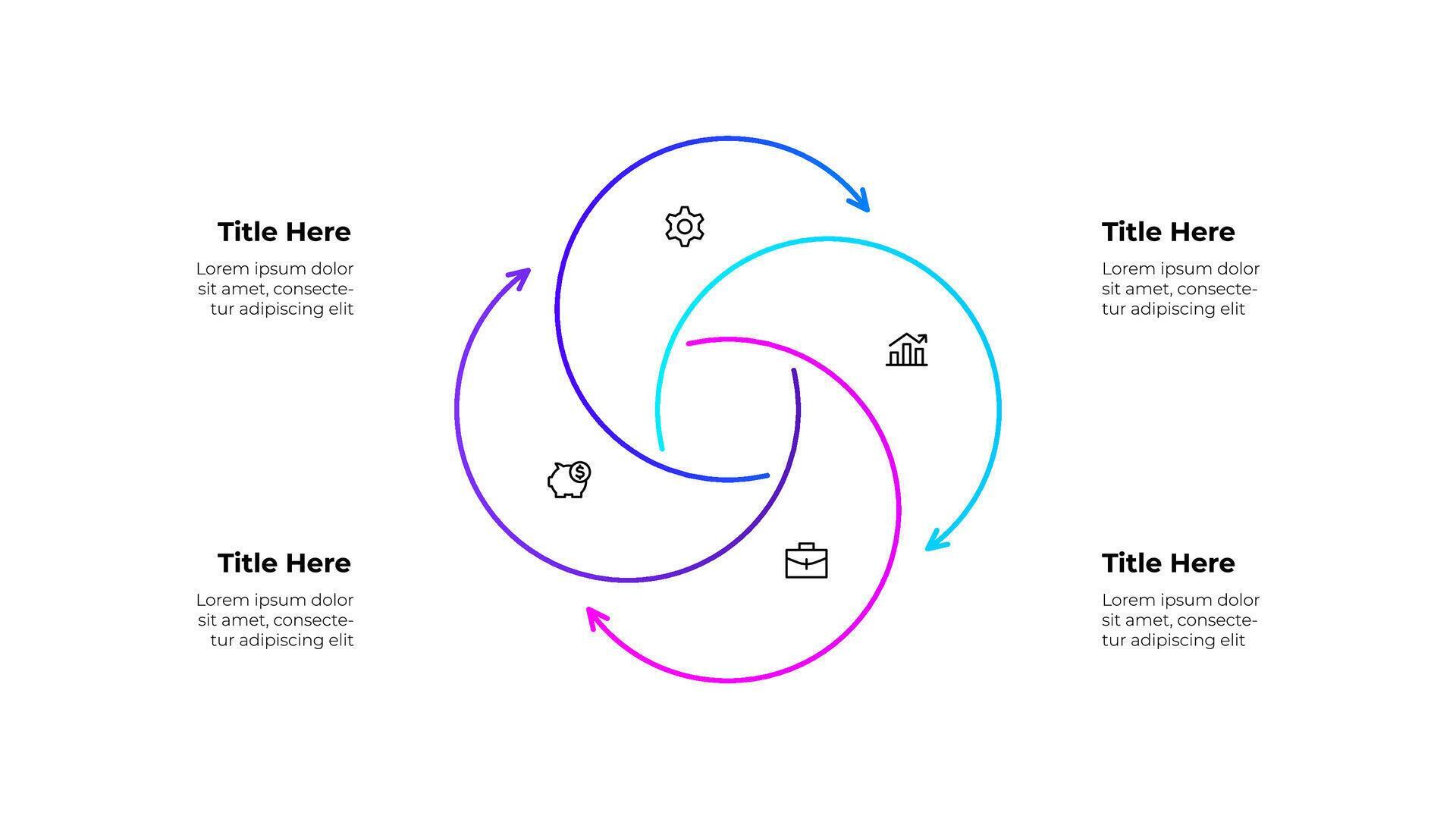 Title Here

Lorem ipsum dolor sit amet, consectetur adipiscing elit

Title Here

Lorem ipsum dolor sit amet, consectetur adipiscing elit

Title Here

Lorem ipsum dolor sit amet, consectetur adipiscing elit

Title Here

Lorem ipsum dolor sit amet, consectetur adipiscing elit