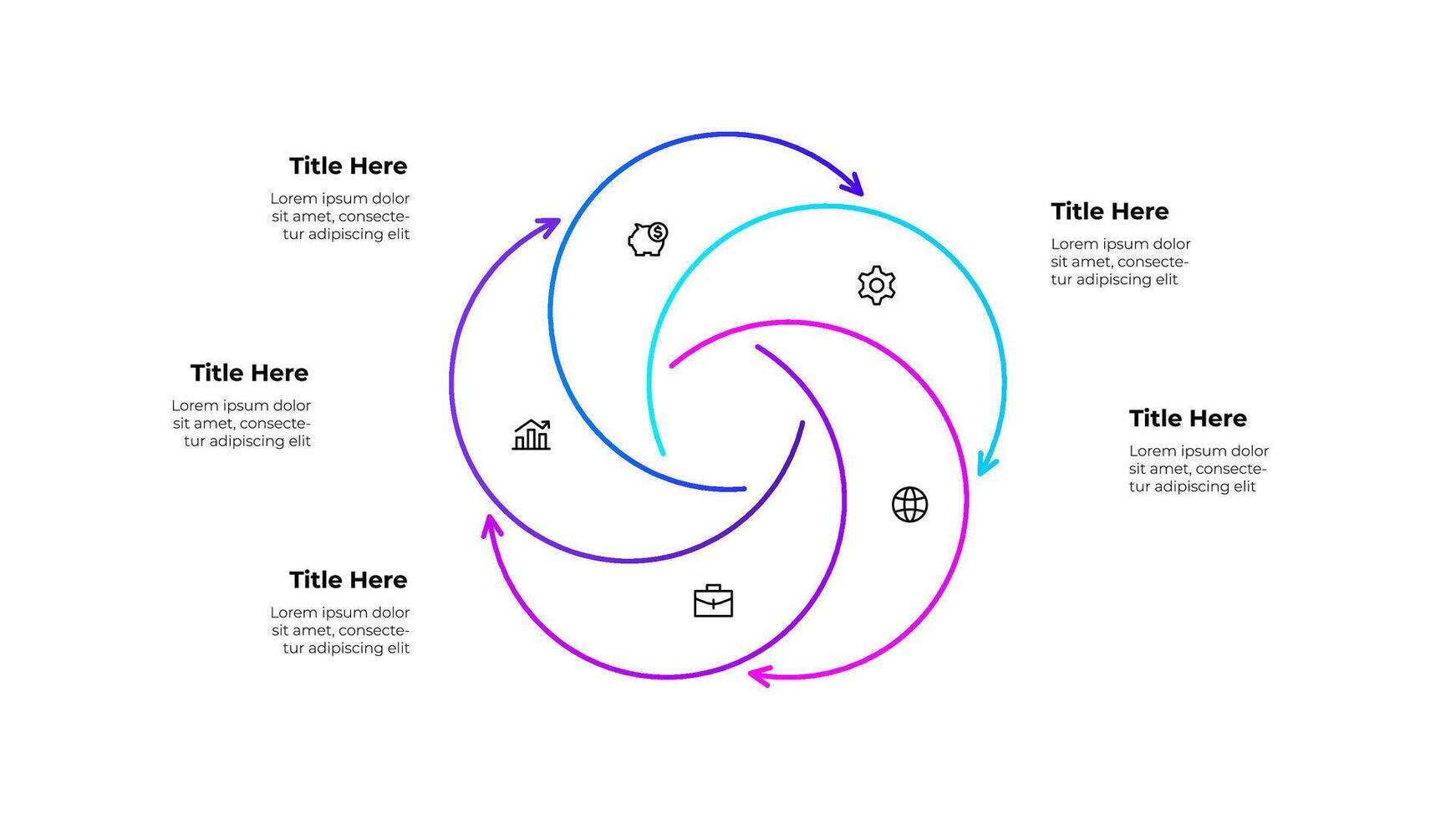 Title Here
Lorem ipsum dolor sit amet, consectetur adipiscing elit

Title Here
Lorem ipsum dolor sit amet, consectetur adipiscing elit

Title Here
Lorem ipsum dolor sit amet, consectetur adipiscing elit

Title Here
Lorem ipsum dolor sit amet, consectetur adipiscing elit

Title Here
Lorem ipsum dolor sit amet, consectetur adipiscing elit