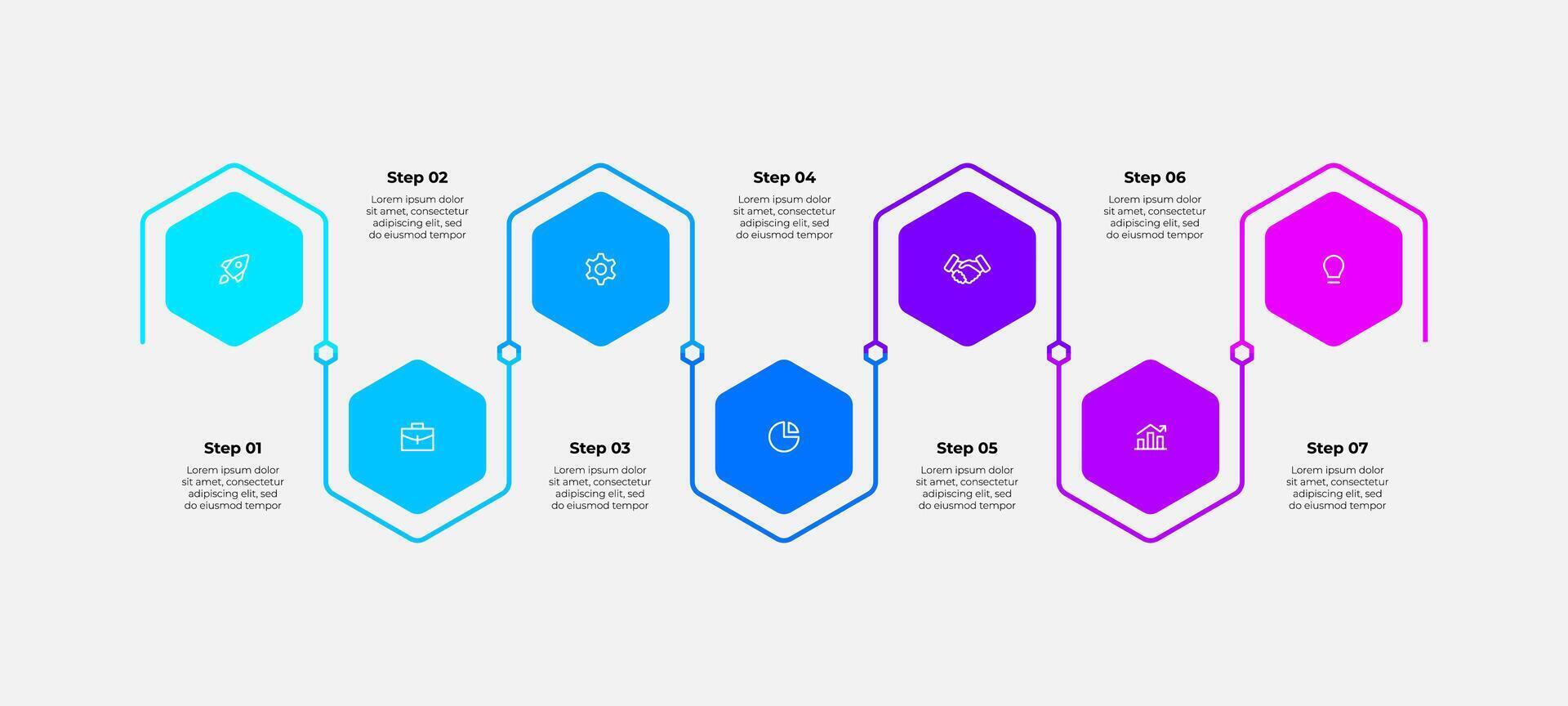 Step 01
Lorem ipsum dolor sit amet, consectetur adipiscing elit, sed do eiusmod tempor

Step 02
Lorem ipsum dolor sit amet, consectetur adipiscing elit, sed do eiusmod tempor

Step 03
Lorem ipsum dolor sit amet, consectetur adipiscing elit, sed do eiusmod tempor

Step 04
Lorem ipsum dolor sit amet, consectetur adipiscing elit, sed do eiusmod tempor

Step 05
Lorem ipsum dolor sit amet, consectetur adipiscing elit, sed do eiusmod tempor

Step 06
Lorem ipsum dolor sit amet, consectetur adipiscing elit, sed do eiusmod tempor

Step 07
Lorem ipsum dolor sit amet, consectetur adipiscing elit, sed do eiusmod tempor