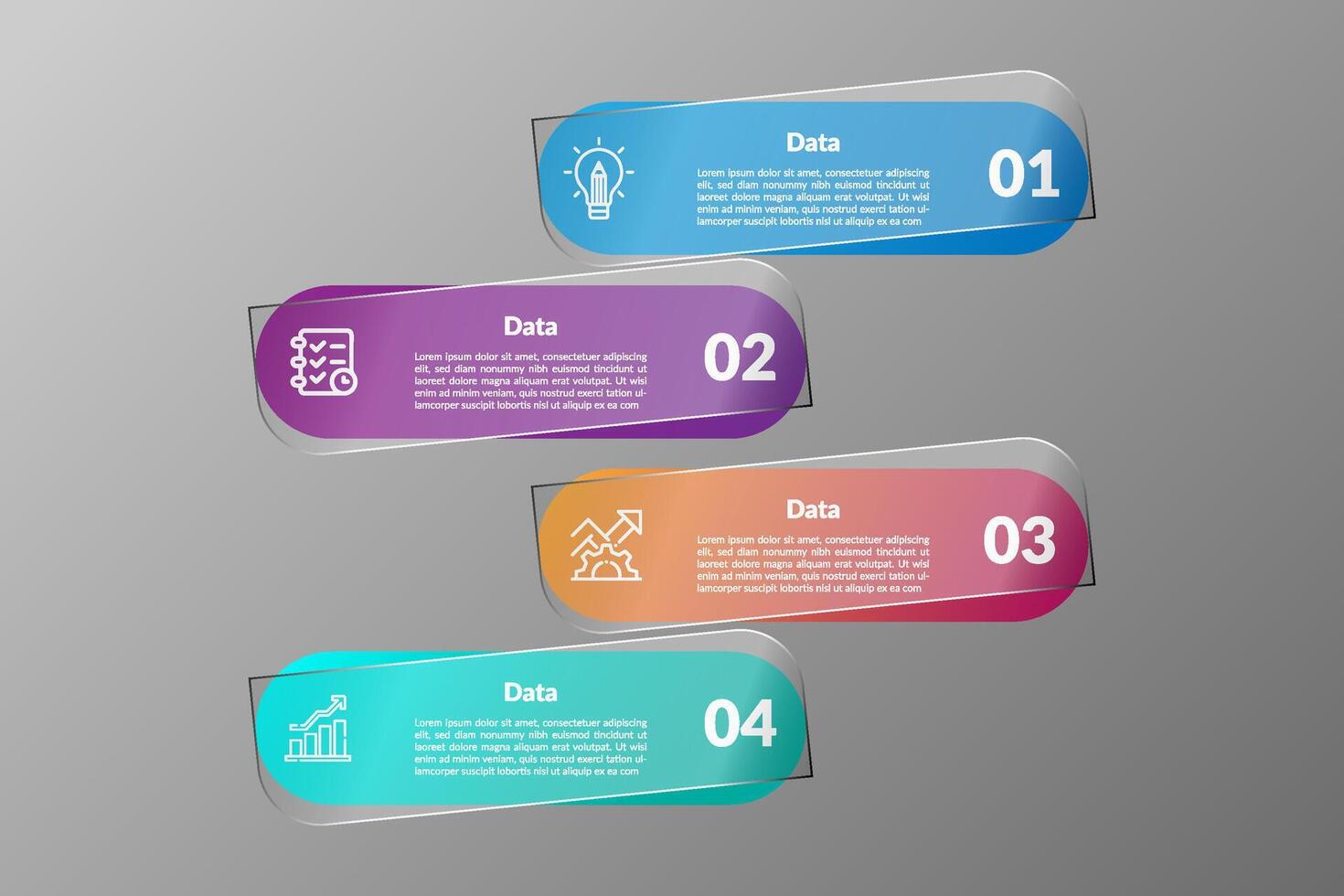 Data

Lorem ipsum dolor sit amet, consectetuer adipiscing elit, sed diam nonummy nibh euismod tincidunt ut laoreet dolore magna aliquam erat volutpat. Ut wisi enim ad minim veniam, quis nostrud exerci tation ullamcorper suscipit lobortis nisl ut aliquip ex ea com

01

Data

Lorem ipsum dolor sit amet, consectetuer adipiscing elit, sed diam nonummy nibh euismod tincidunt ut laoreet dolore magna aliquam erat volutpat. Ut wisi enim ad minim veniam, quis nostrud exerci tation ullamcorper suscipit lobortis nisl ut aliquip ex ea com

02

Data

Lorem ipsum dolor sit amet, consectetuer adipiscing elit, sed diam nonummy nibh euismod tincidunt ut laoreet dolore magna aliquam erat volutpat. Ut wisi enim ad minim veniam, quis nostrud exerci tation ullamcorper suscipit lobortis nisl ut aliquip ex ea com

03

Data

Lorem ipsum dolor sit amet, consectetuer adipiscing elit, sed diam nonummy nibh euismod tincidunt ut laoreet dolore magna aliquam erat volutpat. Ut wisi enim ad minim veniam, quis nostrud exerci tation ullamcorper suscipit lobortis nisl ut aliquip ex ea com

04