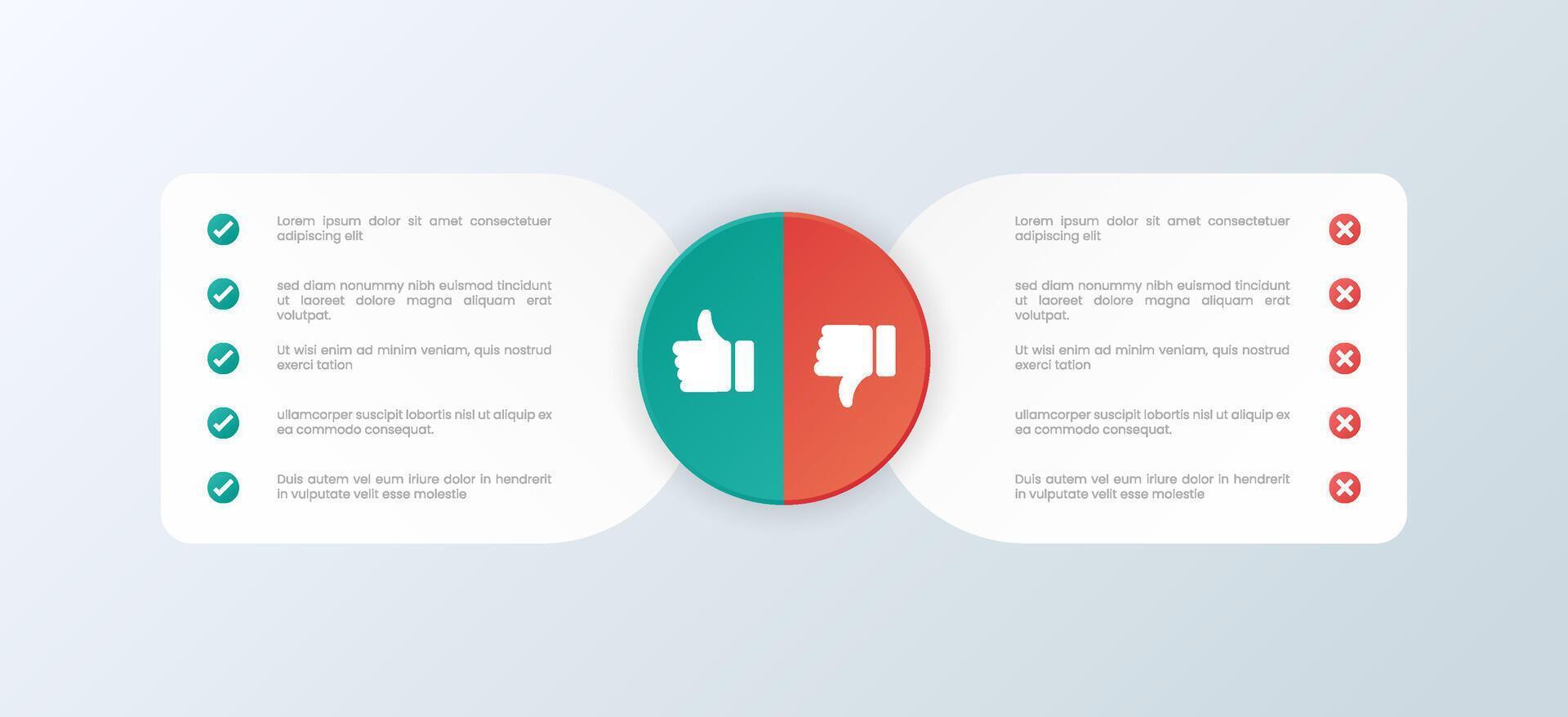 Lorem ipsum dolor sit amet consectetuer adipiscing elit

sed diam nonummy nibh euismod tincidunt ut laoreet dolore magna aliquam erat volutpat.

Ut wisi enim ad minim veniam, quis nostrud exerci tation

ullamcorper suscipit lobortis nisl ut aliquip ex ea commodo consequat.

Duis autem vel eum iriure dolor in hendrerit in vulputate velit esse molestie

Lorem ipsum dolor sit amet consectetuer adipiscing elit

sed diam nonummy nibh euismod tincidunt ut laoreet dolore magna aliquam erat volutpat.

Ut wisi enim ad minim veniam, quis nostrud exerci tation

ullamcorper suscipit lobortis nisl ut aliquip ex ea commodo consequat.

Duis autem vel eum iriure dolor in hendrerit in vulputate velit esse molestie