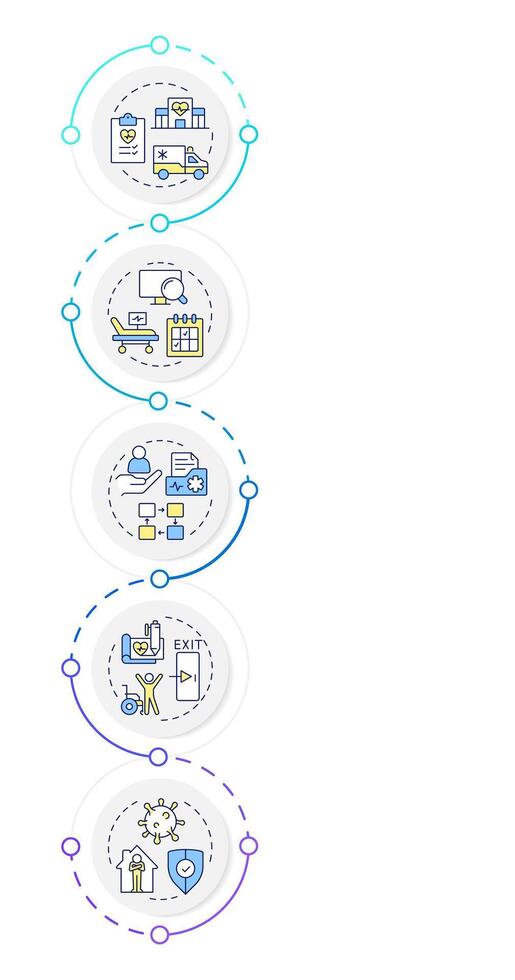 EXIT