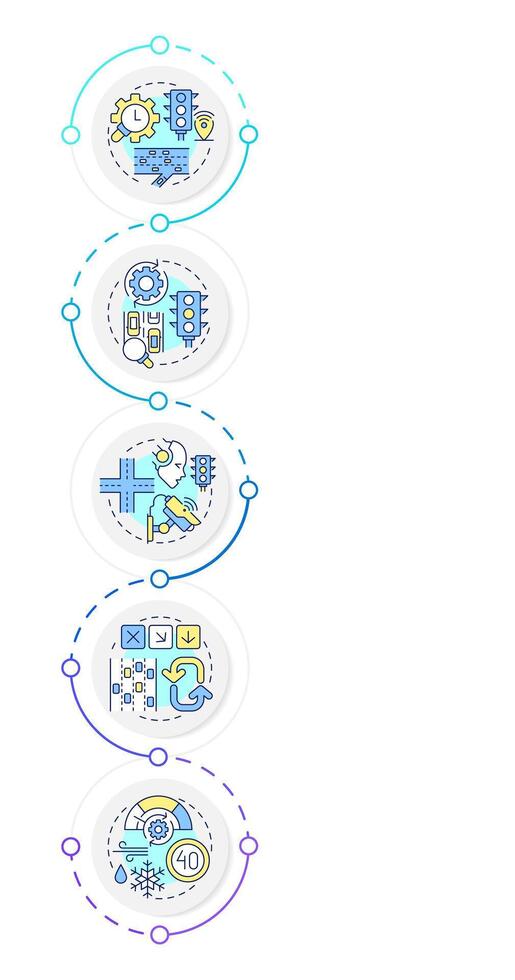 40