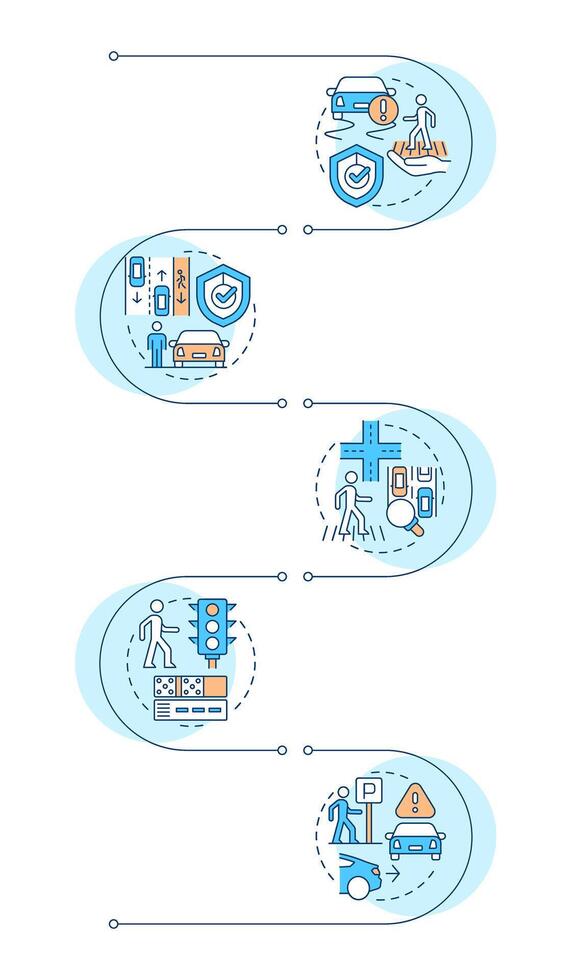 P