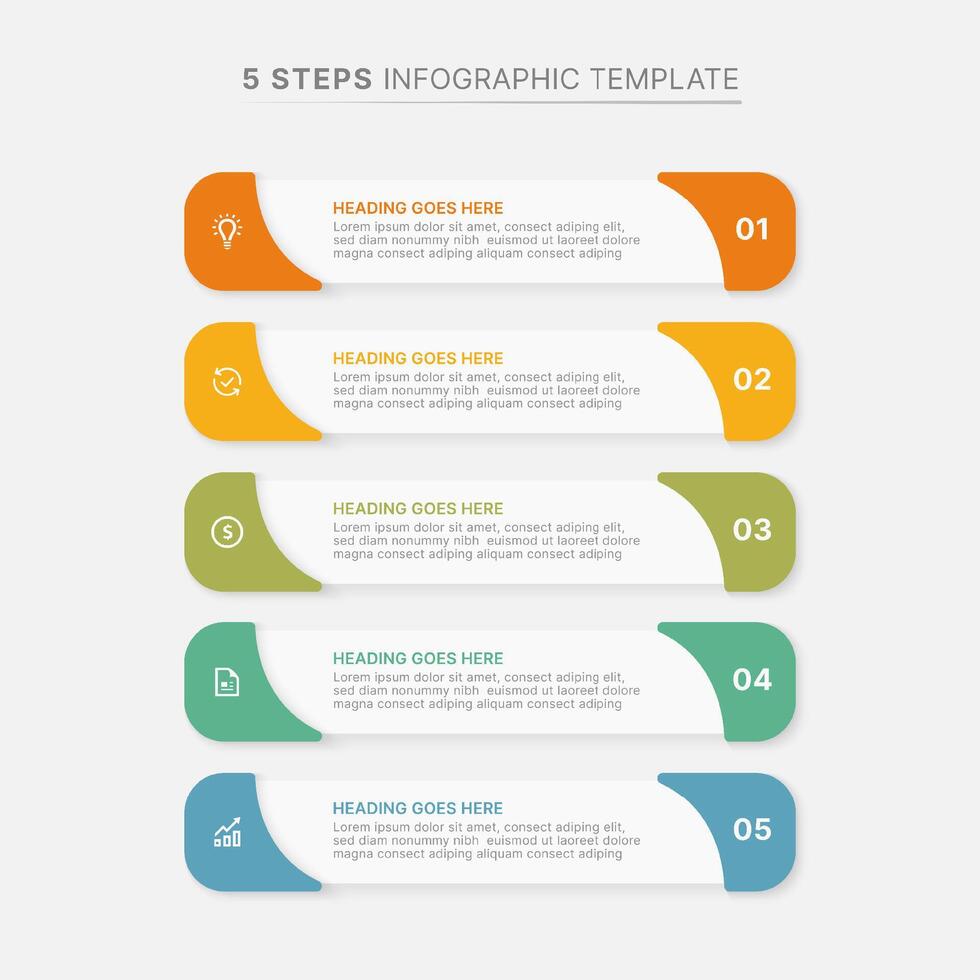 5 STEPS INFOGRAPHIC TEMPLATE

HEADING GOES HERE
Lorem ipsum dolor sit amet, consect adiping elit, sed diam nonummy nibh euismod ut laoreet dolore magna consect adiping aliquam consect adiping

01

HEADING GOES HERE
Lorem ipsum dolor sit amet, consect adiping elit, sed diam nonummy nibh euismod ut laoreet dolore magna consect adiping aliquam consect adiping

02

HEADING GOES HERE
Lorem ipsum dolor sit amet, consect adiping elit, sed diam nonummy nibh euismod ut laoreet dolore magna consect adiping aliquam consect adiping

03

HEADING GOES HERE
Lorem ipsum dolor sit amet, consect adiping elit, sed diam nonummy nibh euismod ut laoreet dolore magna consect adiping aliquam consect adiping

04

HEADING GOES HERE
Lorem ipsum dolor sit amet, consect adiping elit, sed diam nonummy nibh euismod ut laoreet dolore magna consect adiping aliquam consect adiping

05