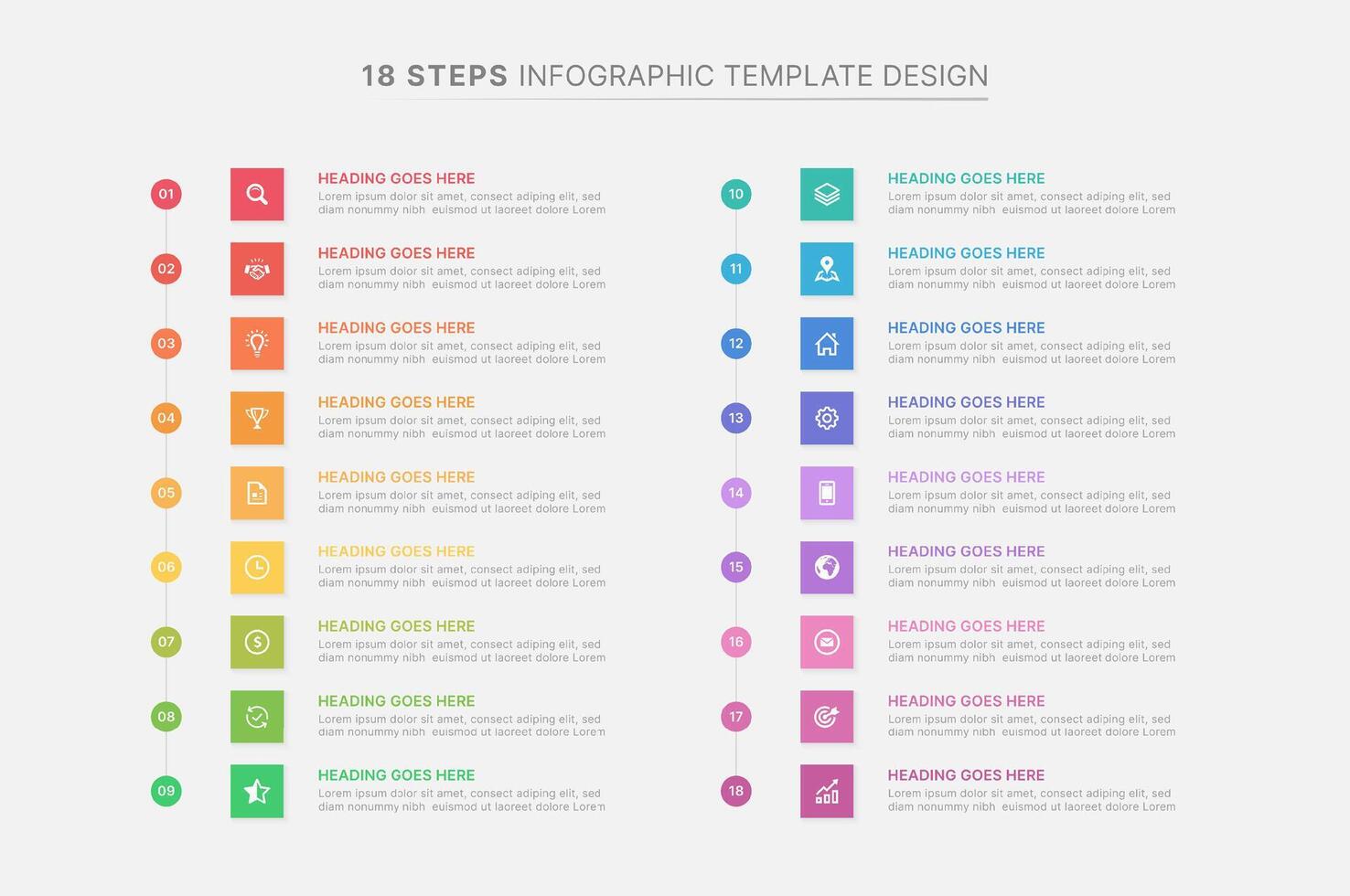 18 STEPS INFOGRAPHIC TEMPLATE DESIGN

01
HEADING GOES HERE
Lorem ipsum dolor sit amet, consect adiping elit, sed diam nonummy nibh euismod ut laoreet dolore Lorem

02
HEADING GOES HERE
Lorem ipsum dolor sit amet, consect adiping elit, sed diam nonummy nibh euismod ut laoreet dolore Lorem

03
HEADING GOES HERE
Lorem ipsum dolor sit amet, consect adiping elit, sed diam nonummy nibh euismod ut laoreet dolore Lorem

04
HEADING GOES HERE
Lorem ipsum dolor sit amet, consect adiping elit, sed diam nonummy nibh euismod ut laoreet dolore Lorem

05
HEADING GOES HERE
Lorem ipsum dolor sit amet, consect adiping elit, sed diam nonummy nibh euismod ut laoreet dolore Lorem

06
HEADING GOES HERE
Lorem ipsum dolor sit amet, consect adiping elit, sed diam nonummy nibh euismod ut laoreet dolore Lorem

07
HEADING GOES HERE
Lorem ipsum dolor sit amet, consect adiping elit, sed diam nonummy nibh euismod ut laoreet dolore Lorem

08
HEADING GOES HERE
Lorem ipsum dolor sit amet, consect adiping elit, sed diam nonummy nibh euismod ut laoreet dolore Lorem

09
HEADING GOES HERE
Lorem ipsum dolor sit amet, consect adiping elit, sed diam nonummy nibh euismod ut laoreet dolore Lorem

10
HEADING GOES HERE
Lorem ipsum dolor sit amet, consect adiping elit, sed diam nonummy nibh euismod ut laoreet dolore Lorem

11
HEADING GOES HERE
Lorem ipsum dolor sit amet, consect adiping elit, sed diam nonummy nibh euismod ut laoreet dolore Lorem

12
HEADING GOES HERE
Lorem ipsum dolor sit amet, consect adiping elit, sed diam nonummy nibh euismod ut laoreet dolore Lorem

13
HEADING GOES HERE
Lorem ipsum dolor sit amet, consect adiping elit, sed diam nonummy nibh euismod ut laoreet dolore Lorem

14
HEADING GOES HERE
Lorem ipsum dolor sit amet, consect adiping elit, sed diam nonummy nibh euismod ut laoreet dolore Lorem

15
HEADING GOES HERE
Lorem ipsum dolor sit amet, consect adiping elit, sed diam nonummy nibh euismod ut laoreet dolore Lorem

16
HEADING GOES HERE
Lorem ipsum dolor sit amet, consect adiping elit, sed diam nonummy nibh euismod ut laoreet dolore Lorem

17
HEADING GOES HERE
Lorem ipsum dolor sit amet, consect adiping elit, sed diam nonummy nibh euismod ut laoreet dolore Lorem

18
HEADING GOES HERE
Lorem ipsum dolor sit amet, consect adiping elit, sed diam nonummy nibh euismod ut laoreet dolore Lorem